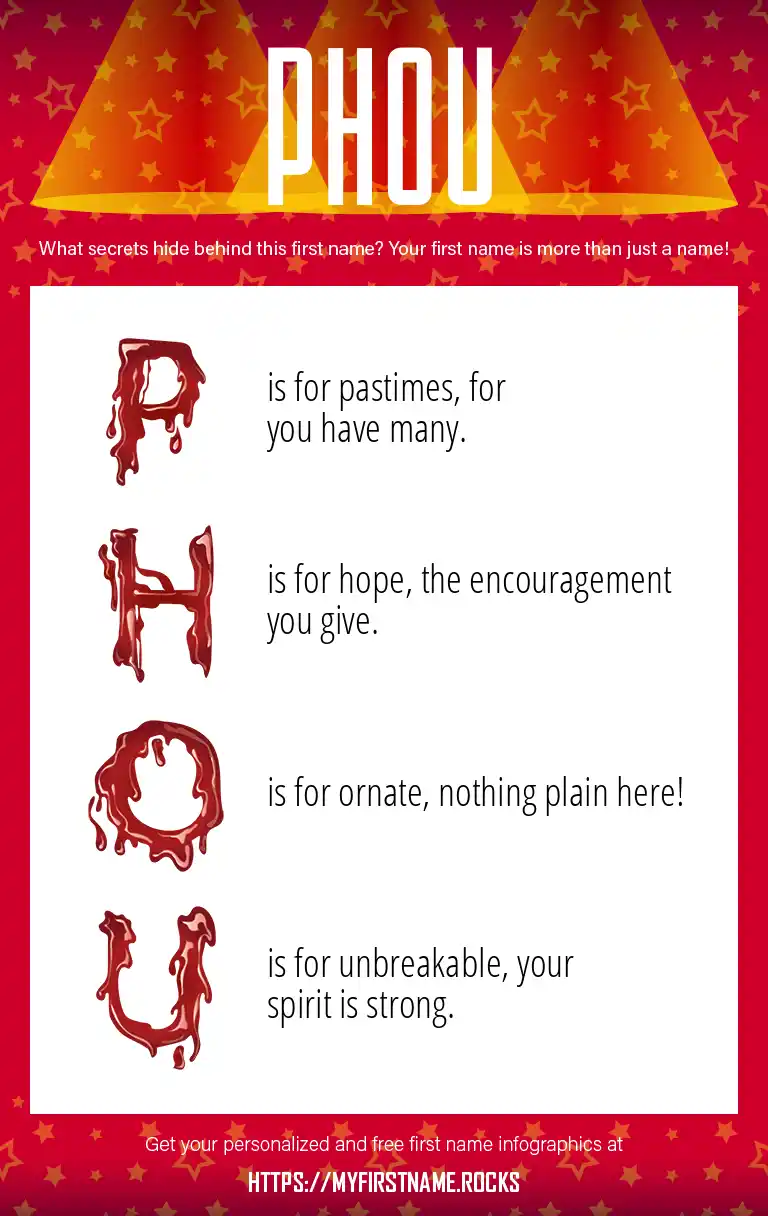 PHOU

What secrets hide behind this first name? Your first name is more than just a name!

P is for pastimes, for you have many.

H is for hope, the encouragement you give.

O is for ornate, nothing plain here!

U is for unbreakable, your spirit is strong.

Get your personalized and free first name infographics at

HTTPS://MYFIRSTNAME.ROCKS