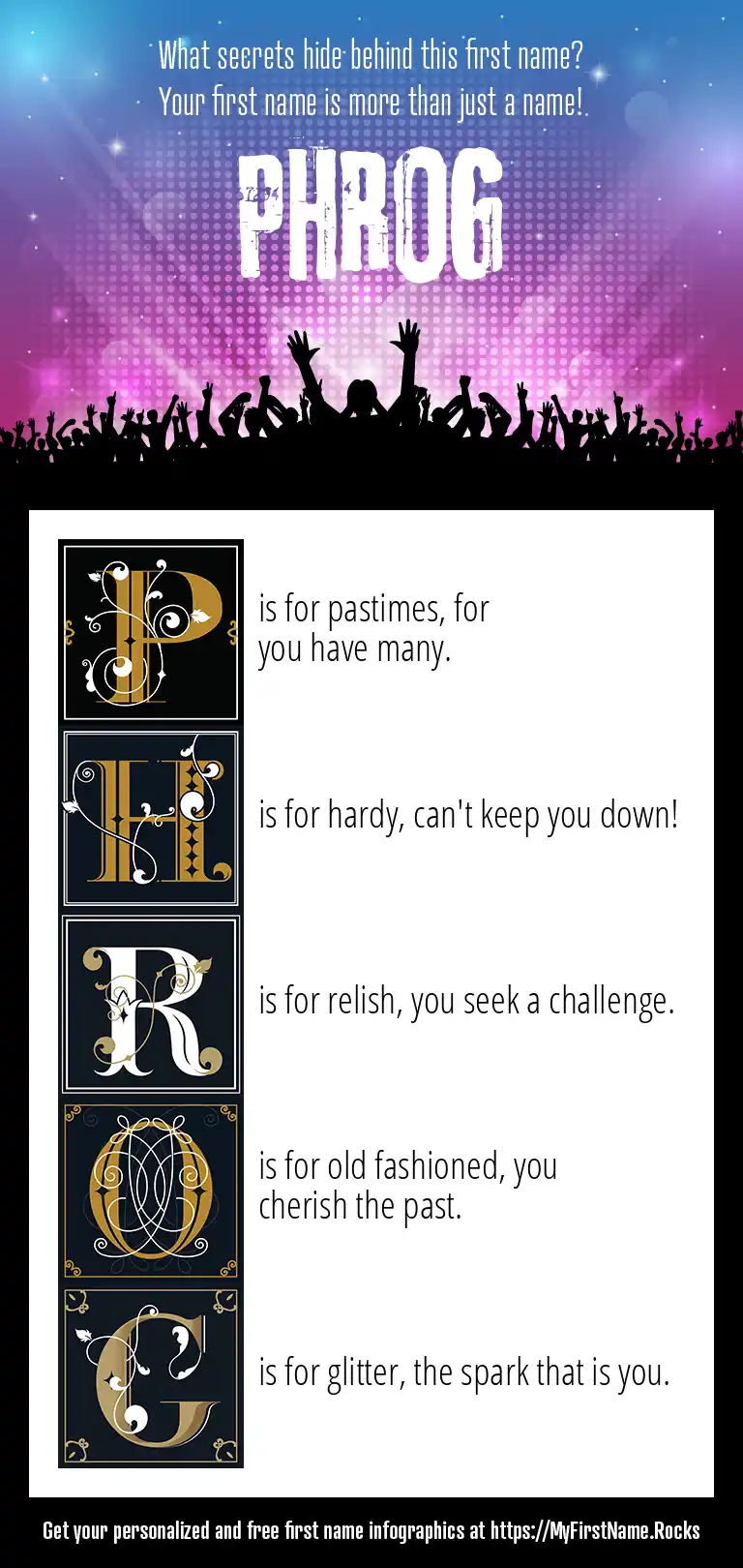 What secrets hide behind this first name?
Your first name is more than just a name!

PHROG

P is for pastimes, for you have many.

H is for hardy, can't keep you down!

R is for relish, you seek a challenge.

O is for old fashioned, you cherish the past.

G is for glitter, the spark that is you.

Get your personalized and free first name infographics at https://MyFirstName.Rocks