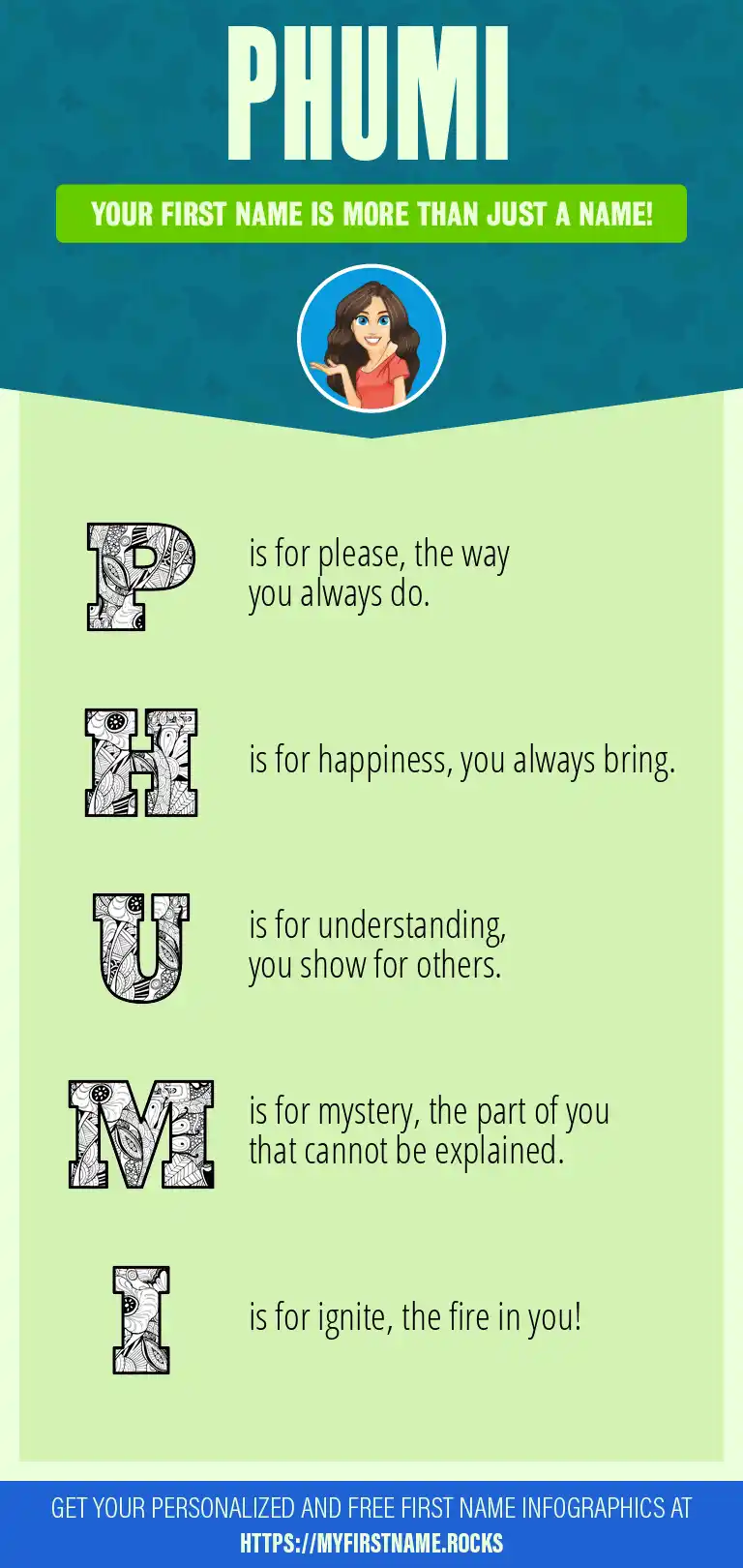 PHUMI

YOUR FIRST NAME IS MORE THAN JUST A NAME!

P is for please, the way you always do.

H is for happiness, you always bring.

U is for understanding, you show for others.

M is for mystery, the part of you that cannot be explained.

I is for ignite, the fire in you!

GET YOUR PERSONALIZED AND FREE FIRST NAME INFOGRAPHICS AT HTTPS://MYFIRSTNAME.ROCKS