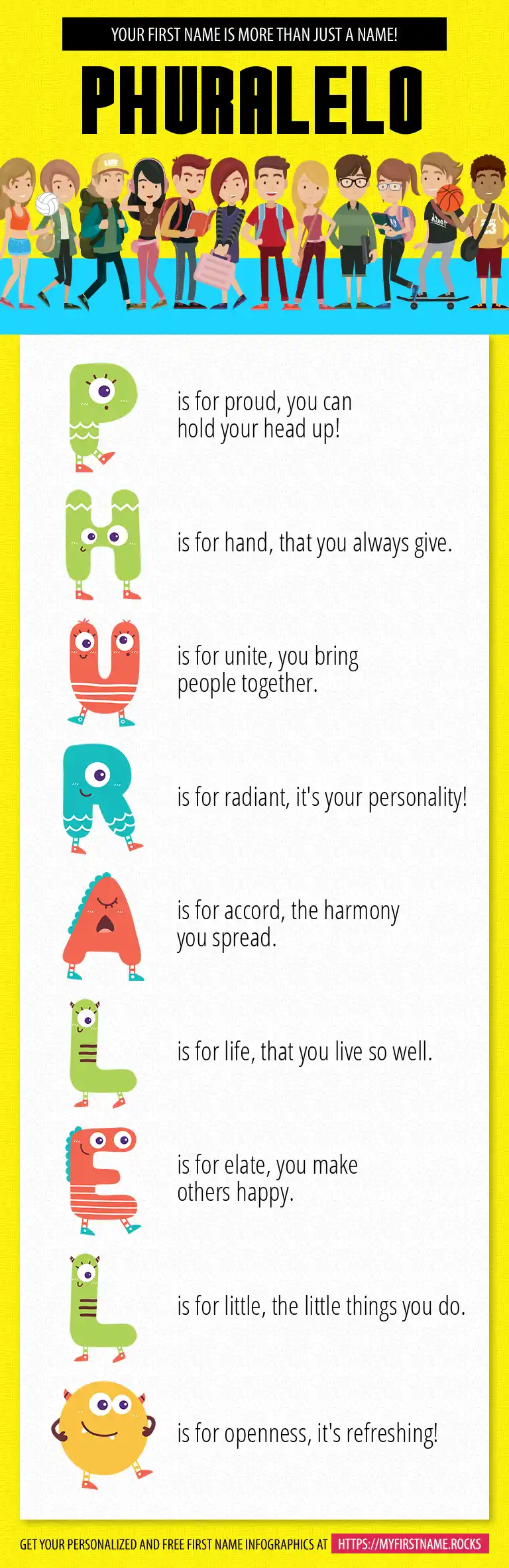 YOUR FIRST NAME IS MORE THAN JUST A NAME!

PHURALELO

P is for proud, you can hold your head up!

H is for hand, that you always give.

U is for unite, you bring people together.

R is for radiant, it's your personality!

A is for accord, the harmony you spread.

L is for life, that you live so well.

E is for elate, you make others happy.

L is for little, the little things you do.

O is for openness, it's refreshing!

GET YOUR PERSONALIZED AND FREE FIRST NAME INFOGRAPHICS AT HTTPS://MYFIRSTNAME.ROCKS