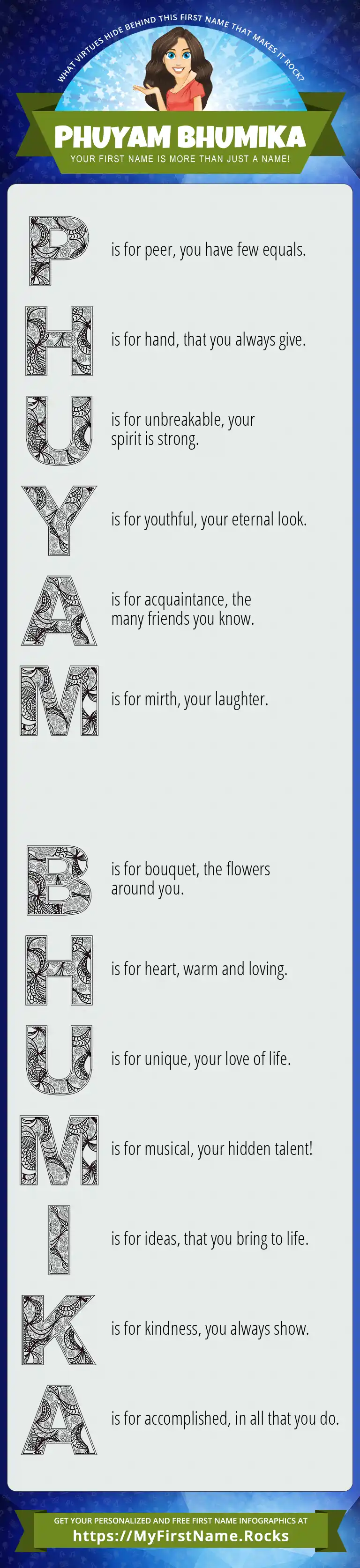 WHAT VIRTUES HIDE BEHIND THIS FIRST NAME THAT MAKES IT ROCK?

PHUYAM BHUMIKA

YOUR FIRST NAME IS MORE THAN JUST A NAME!

P is for peer, you have few equals.

H is for hand, that you always give.

U is for unbreakable, your spirit is strong.

Y is for youthful, your eternal look.

A is for acquaintance, the many friends you know.

M is for mirth, your laughter.

B is for bouquet, the flowers around you.

H is for heart, warm and loving.

U is for unique, your love of life.

M is for musical, your hidden talent!

I is for ideas, that you bring to life.

K is for kindness, you always show.

A is for accomplished, in all that you do.

GET YOUR PERSONALIZED AND FREE FIRST NAME INFOGRAPHICS AT

https://MyFirstName.Rocks