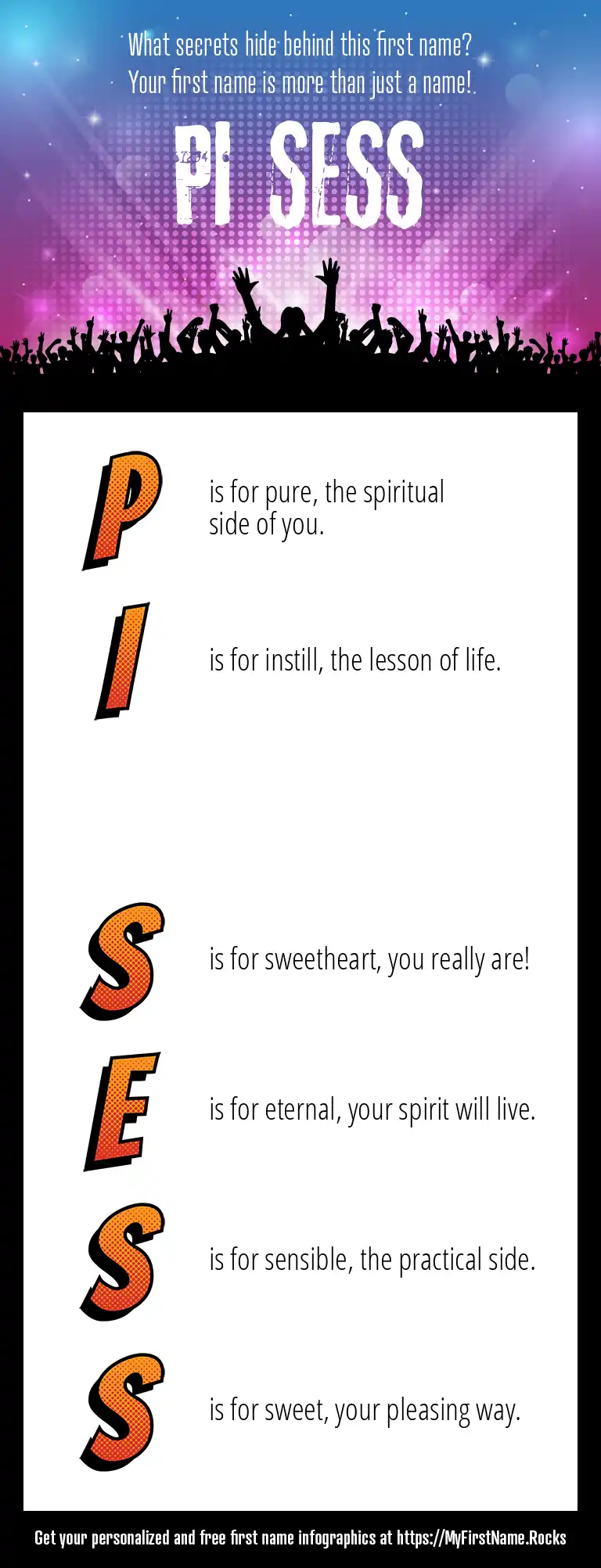 What secrets hide behind this first name?
Your first name is more than just a name!

PI SESS

P

is for pure, the spiritual side of you.

I

is for instill, the lesson of life.

S

is for sweetheart, you really are!

E

is for eternal, your spirit will live.

S

is for sensible, the practical side.

S

is for sweet, your pleasing way.

Get your personalized and free first name infographics at https://MyFirstName.Rocks