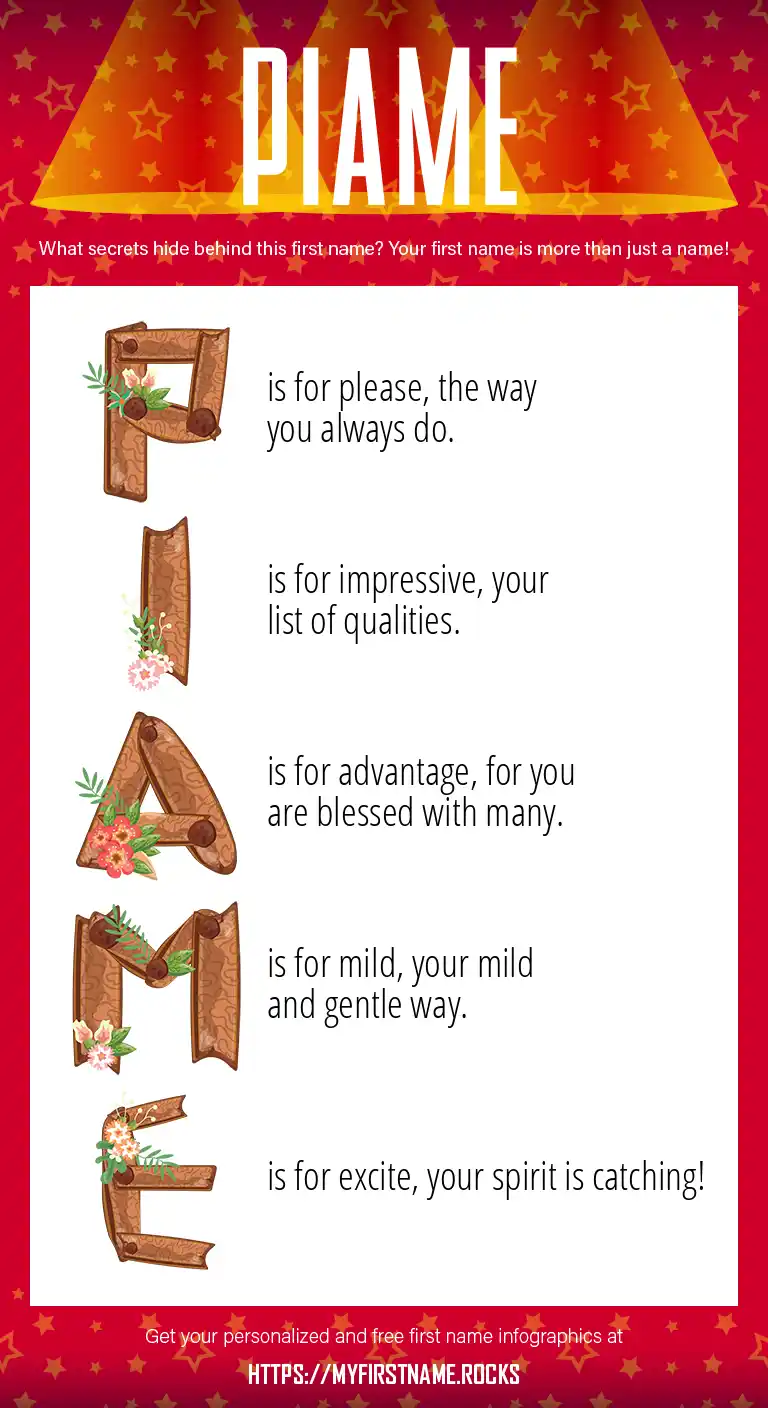 PIAME

What secrets hide behind this first name? Your first name is more than just a name!

P is for please, the way you always do.

I is for impressive, your list of qualities.

A is for advantage, for you are blessed with many.

M is for mild, your mild and gentle way.

E is for excite, your spirit is catching!

Get your personalized and free first name infographics at

HTTPS://MYFIRSTNAME.ROCKS