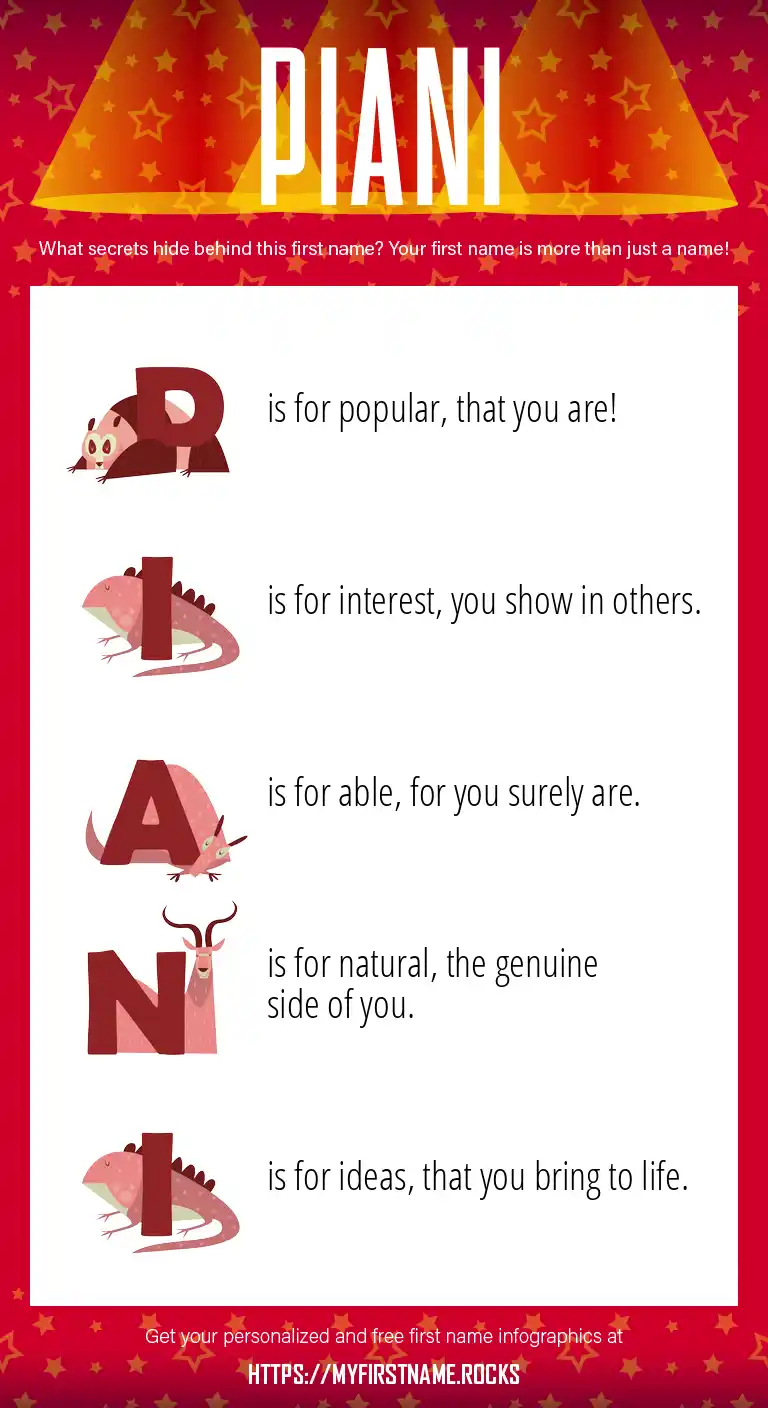 PIANI

What secrets hide behind this first name? Your first name is more than just a name!

P is for popular, that you are!

I is for interest, you show in others.

A is for able, for you surely are.

N is for natural, the genuine side of you.

I is for ideas, that you bring to life.

Get your personalized and free first name infographics at

HTTPS://MYFIRSTNAME.ROCKS