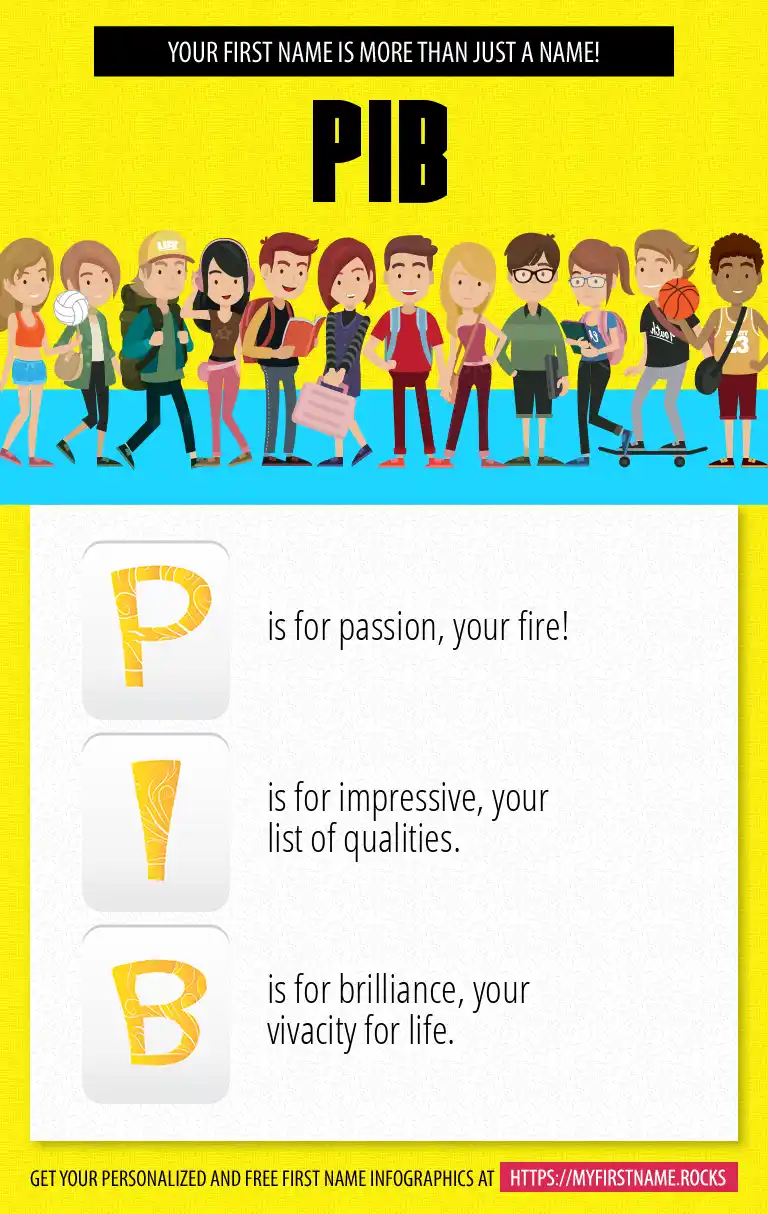 YOUR FIRST NAME IS MORE THAN JUST A NAME!

PIB

P is for passion, your fire!

I is for impressive, your list of qualities.

B is for brilliance, your vivacity for life.

GET YOUR PERSONALIZED AND FREE FIRST NAME INFOGRAPHICS AT HTTPS://MYFIRSTNAME.ROCKS