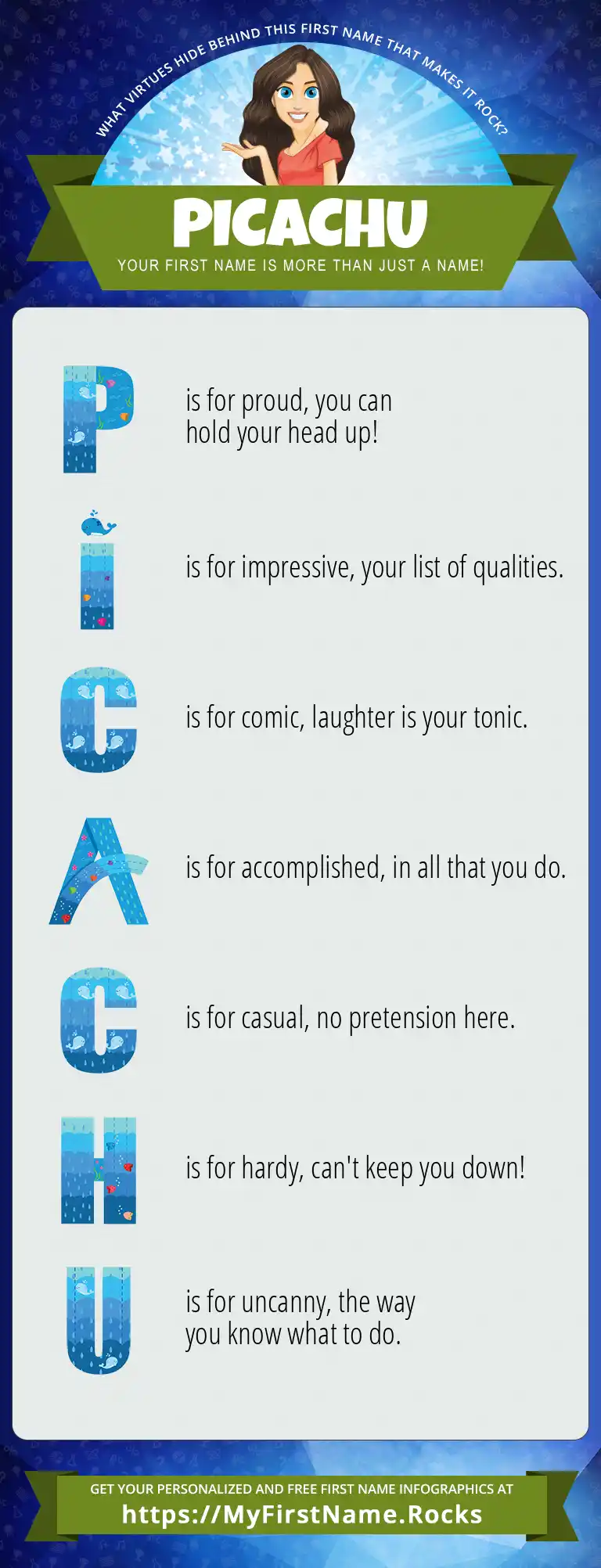 WHAT VIRTUES HIDE BEHIND THIS FIRST NAME THAT MAKES IT ROCK?

PICACHU

YOUR FIRST NAME IS MORE THAN JUST A NAME!

P is for proud, you can hold your head up!

I is for impressive, your list of qualities.

C is for comic, laughter is your tonic.

A is for accomplished, in all that you do.

C is for casual, no pretension here.

H is for hardy, can't keep you down!

U is for uncanny, the way you know what to do.

GET YOUR PERSONALIZED AND FREE FIRST NAME INFOGRAPHICS AT

https://MyFirstName.Rocks