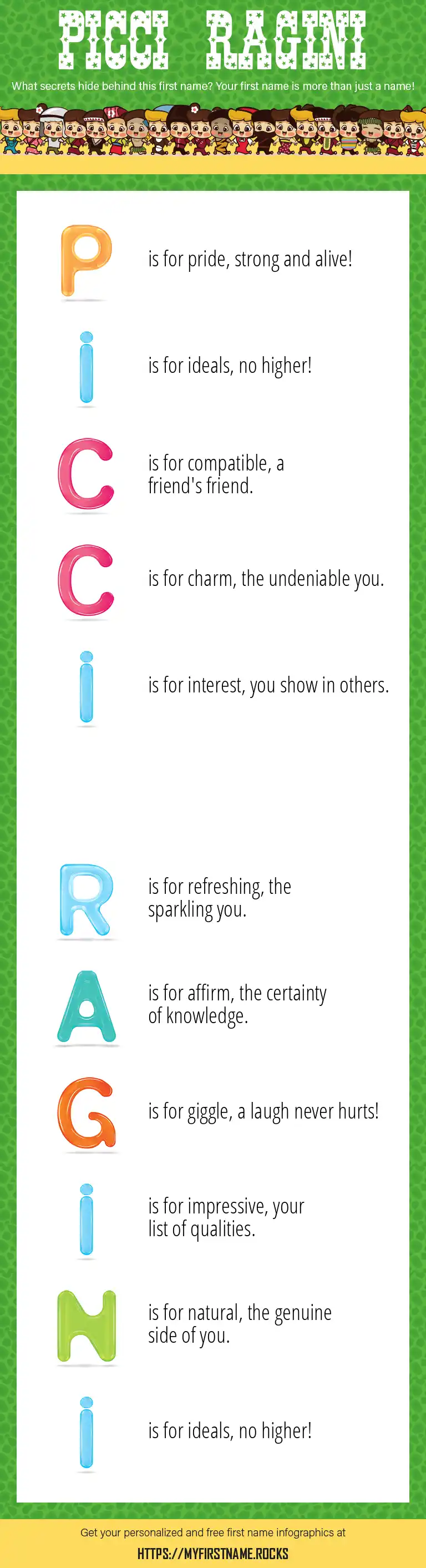 PICCI RAGINI

What secrets hide behind this first name? Your first name is more than just a name!

P is for pride, strong and alive!

i is for ideals, no higher!

C is for compatible, a friend's friend.

C is for charm, the undeniable you.

i is for interest, you show in others.

R is for refreshing, the sparkling you.

A is for affirm, the certainty of knowledge.

G is for giggle, a laugh never hurts!

i is for impressive, your list of qualities.

N is for natural, the genuine side of you.

i is for ideals, no higher!

Get your personalized and free first name infographics at

HTTPS://MYFIRSTNAME.ROCKS