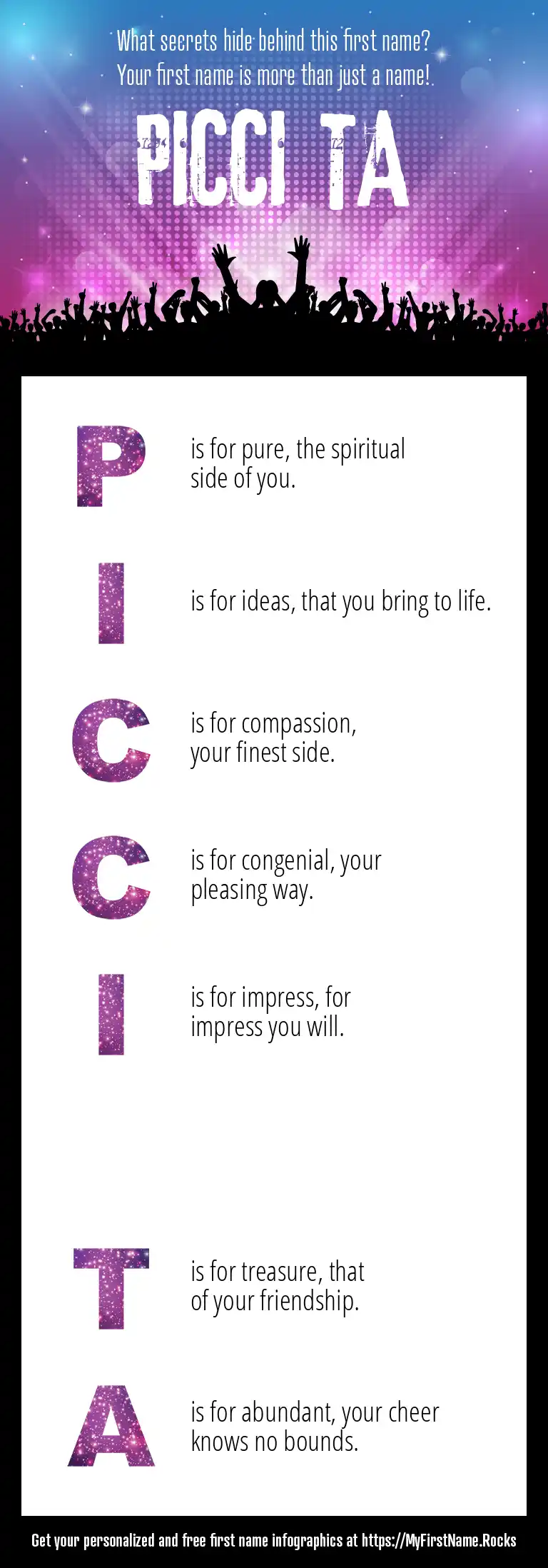 What secrets hide behind this first name?
Your first name is more than just a name!

PICCI TA

P is for pure, the spiritual side of you.

I is for ideas, that you bring to life.

C is for compassion, your finest side.

C is for congenial, your pleasing way.

I is for impress, for impress you will.

T is for treasure, that of your friendship.

A is for abundant, your cheer knows no bounds.

Get your personalized and free first name infographics at https://MyFirstName.Rocks