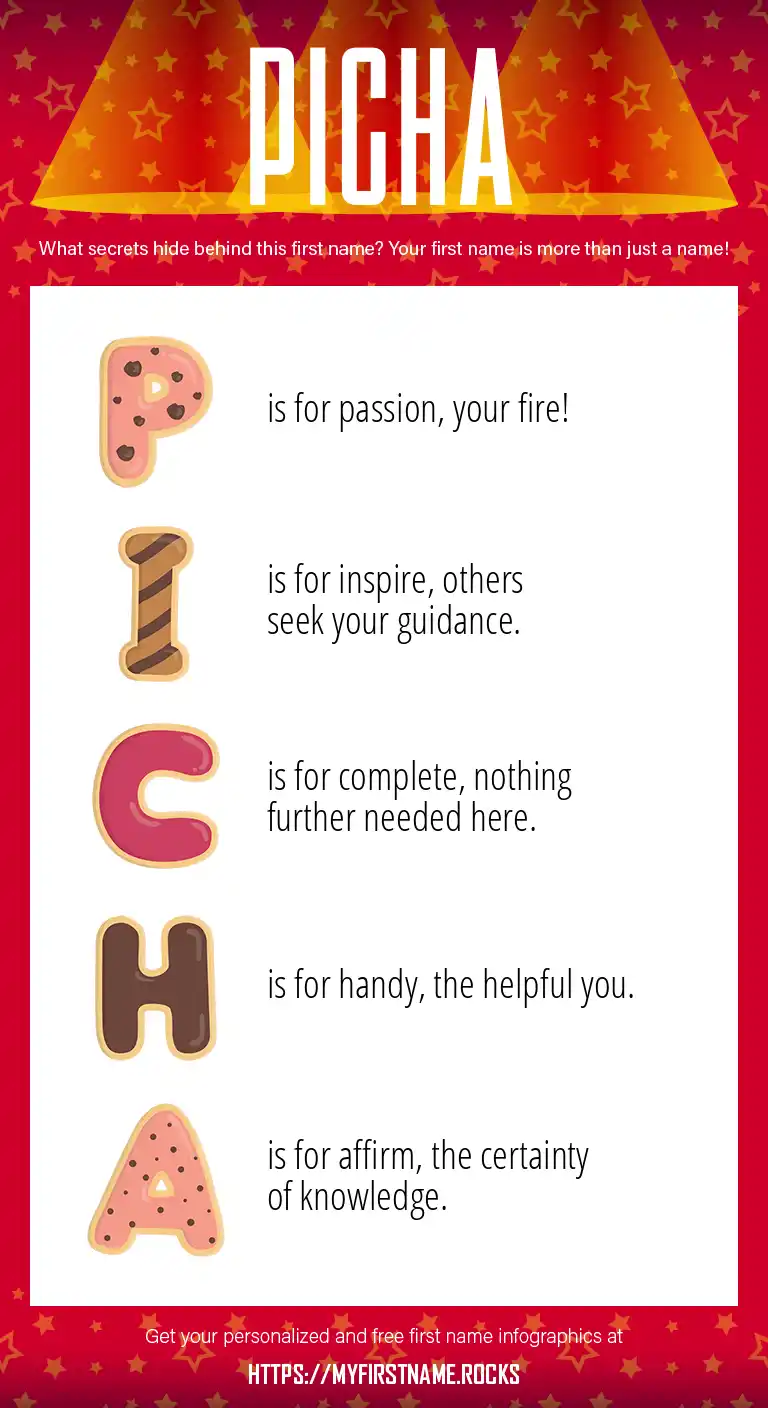 PICHA

What secrets hide behind this first name? Your first name is more than just a name!

P is for passion, your fire!

I is for inspire, others seek your guidance.

C is for complete, nothing further needed here.

H is for handy, the helpful you.

A is for affirm, the certainty of knowledge.

Get your personalized and free first name infographics at

HTTPS://MYFIRSTNAME.ROCKS