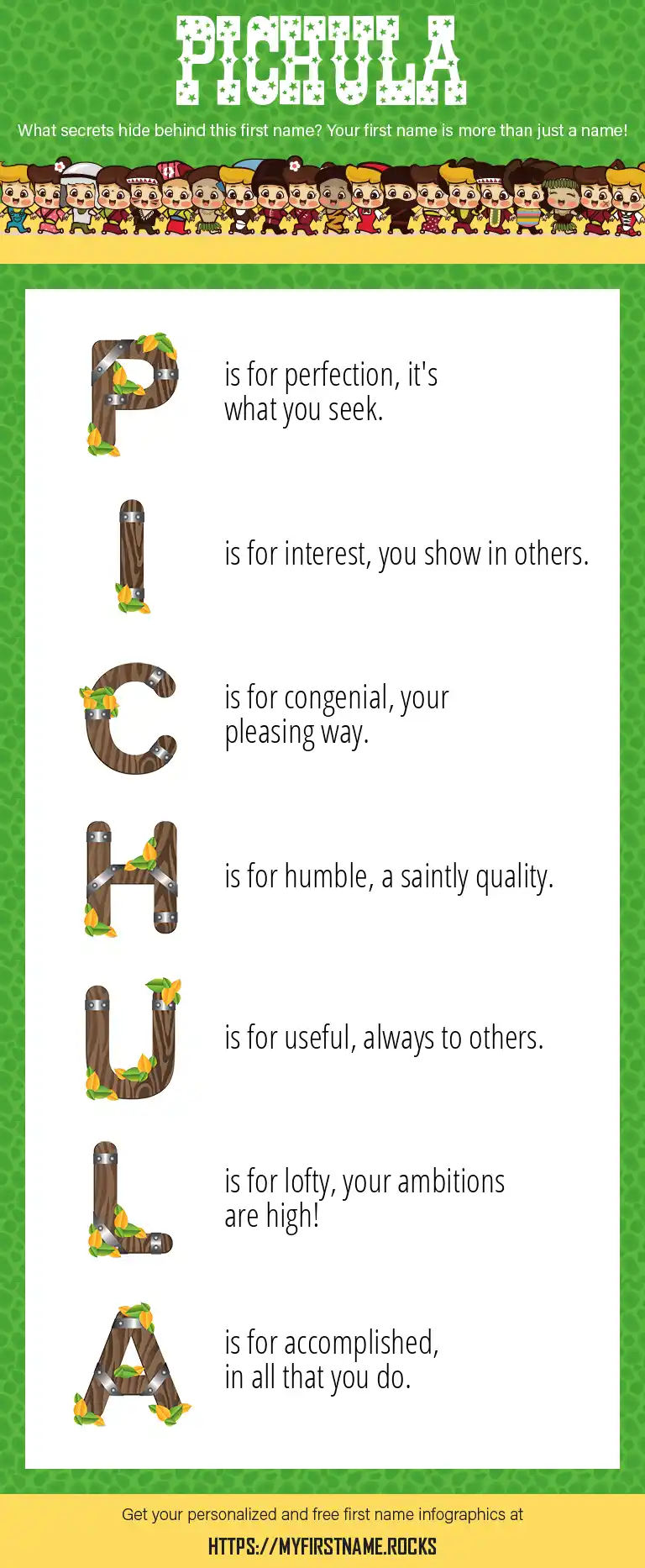 PICHULA

What secrets hide behind this first name? Your first name is more than just a name!

P is for perfection, it's what you seek.

I is for interest, you show in others.

C is for congenial, your pleasing way.

H is for humble, a saintly quality.

U is for useful, always to others.

L is for lofty, your ambitions are high!

A is for accomplished, in all that you do.

Get your personalized and free first name infographics at

HTTPS://MYFIRSTNAME.ROCKS