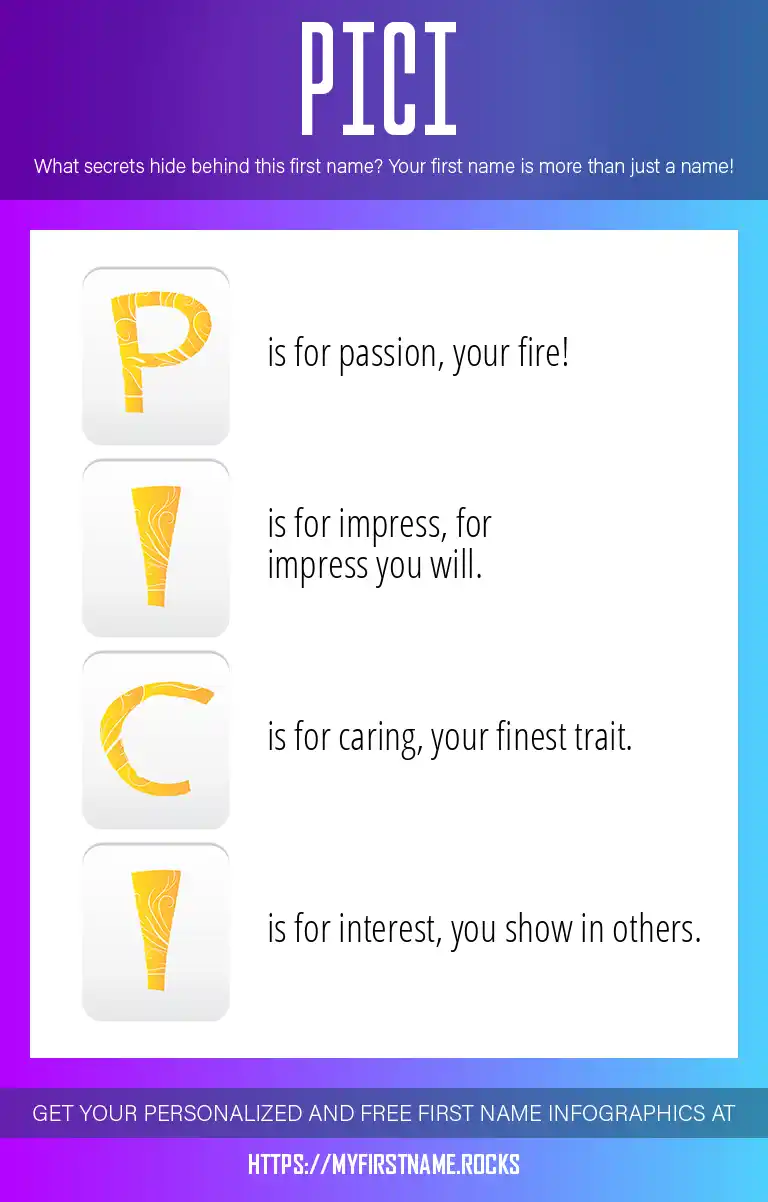 PICI

What secrets hide behind this first name? Your first name is more than just a name!

P is for passion, your fire!

I is for impress, for impress you will.

C is for caring, your finest trait.

I is for interest, you show in others.

GET YOUR PERSONALIZED AND FREE FIRST NAME INFOGRAPHICS AT

HTTPS://MYFIRSTNAME.ROCKS