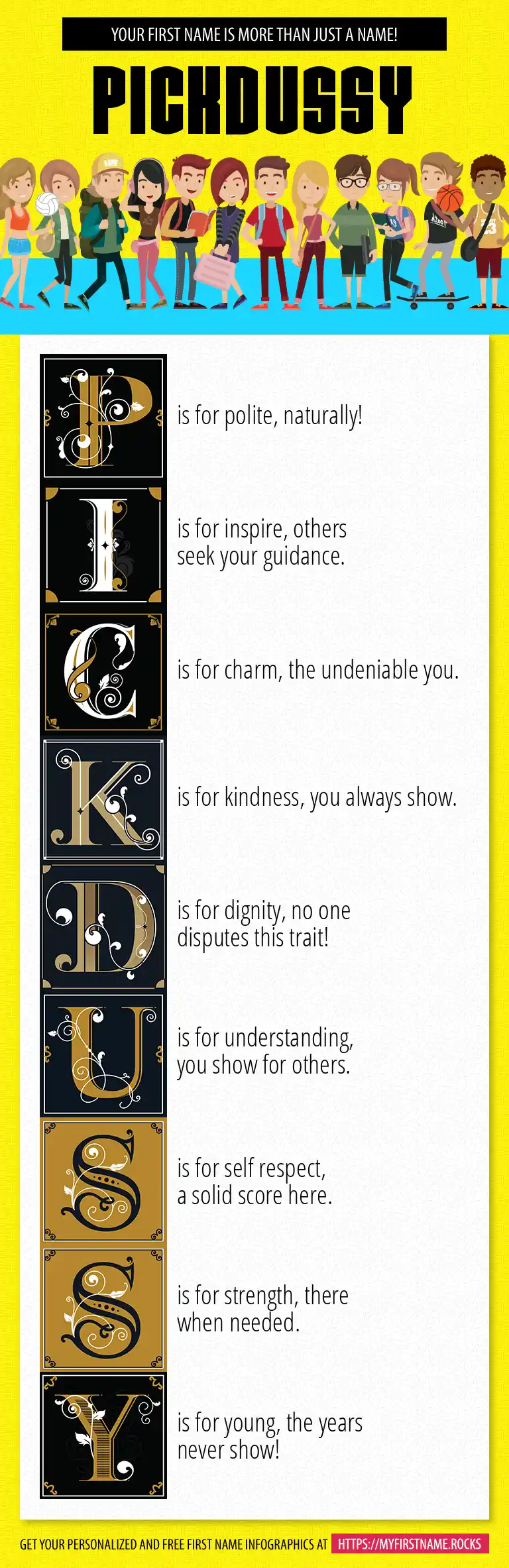 YOUR FIRST NAME IS MORE THAN JUST A NAME!

PICKDUSSY

P is for polite, naturally!

I is for inspire, others seek your guidance.

C is for charm, the undeniable you.

K is for kindness, you always show.

D is for dignity, no one disputes this trait!

U is for understanding, you show for others.

S is for self respect, a solid score here.

S is for strength, there when needed.

Y is for young, the years never show!

GET YOUR PERSONALIZED AND FREE FIRST NAME INFOGRAPHICS AT HTTPS://MYFIRSTNAME.ROCKS