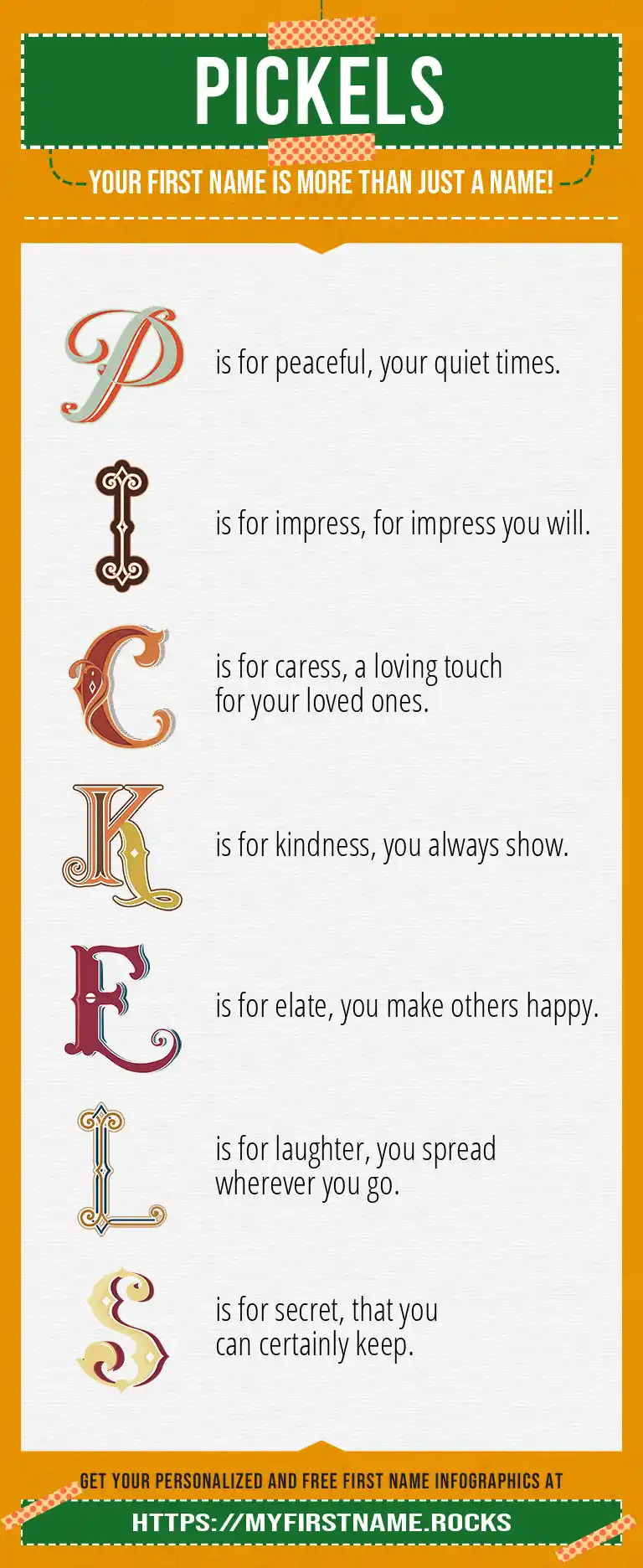 PICKELS

YOUR FIRST NAME IS MORE THAN JUST A NAME!

P is for peaceful, your quiet times.

I is for impress, for impress you will.

C is for caress, a loving touch for your loved ones.

K is for kindness, you always show.

E is for elate, you make others happy.

L is for laughter, you spread wherever you go.

S is for secret, that you can certainly keep.

GET YOUR PERSONALIZED AND FREE FIRST NAME INFOGRAPHICS AT

HTTPS://MYFIRSTNAME.ROCKS