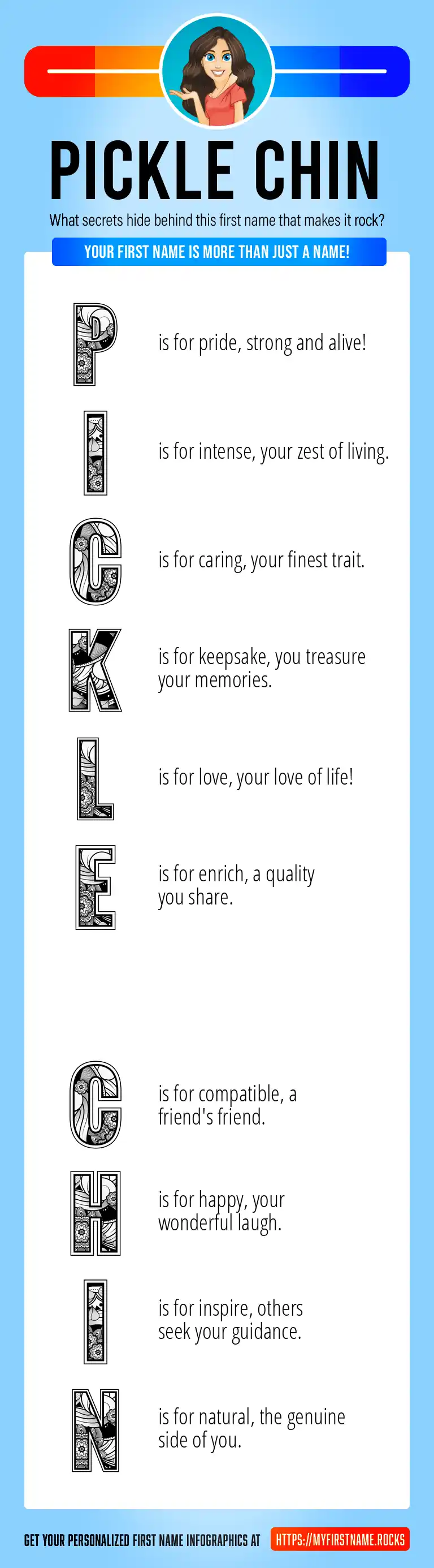 PICKLE CHIN

What secrets hide behind this first name that makes it rock?

YOUR FIRST NAME IS MORE THAN JUST A NAME!

P is for pride, strong and alive!

I is for intense, your zest of living.

C is for caring, your finest trait.

K is for keepsake, you treasure your memories.

L is for love, your love of life!

E is for enrich, a quality you share.

C is for compatible, a friend's friend.

H is for happy, your wonderful laugh.

I is for inspire, others seek your guidance.

N is for natural, the genuine side of you.

GET YOUR PERSONALIZED FIRST NAME INFOGRAPHICS AT HTTPS://MYFIRSTNAME.ROCKS