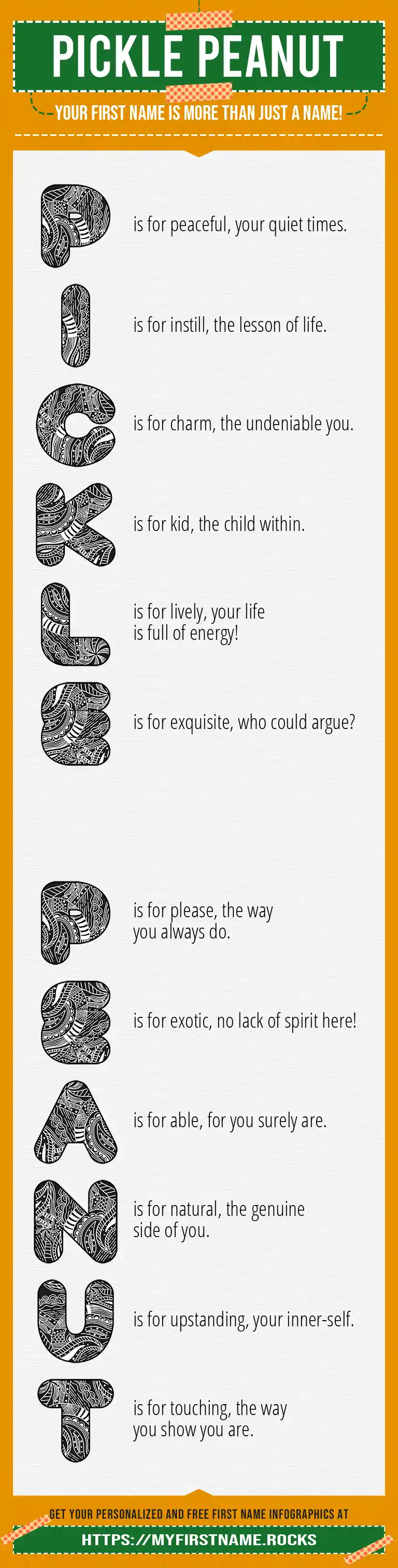 PICKLE PEANUT

YOUR FIRST NAME IS MORE THAN JUST A NAME!

P is for peaceful, your quiet times.

I is for instill, the lesson of life.

C is for charm, the undeniable you.

K is for kid, the child within.

L is for lively, your life is full of energy!

E is for exquisite, who could argue?

P is for please, the way you always do.

E is for exotic, no lack of spirit here!

A is for able, for you surely are.

N is for natural, the genuine side of you.

U is for upstanding, your inner-self.

T is for touching, the way you show you are.

GET YOUR PERSONALIZED AND FREE FIRST NAME INFOGRAPHICS AT

HTTPS://MYFIRSTNAME.ROCKS