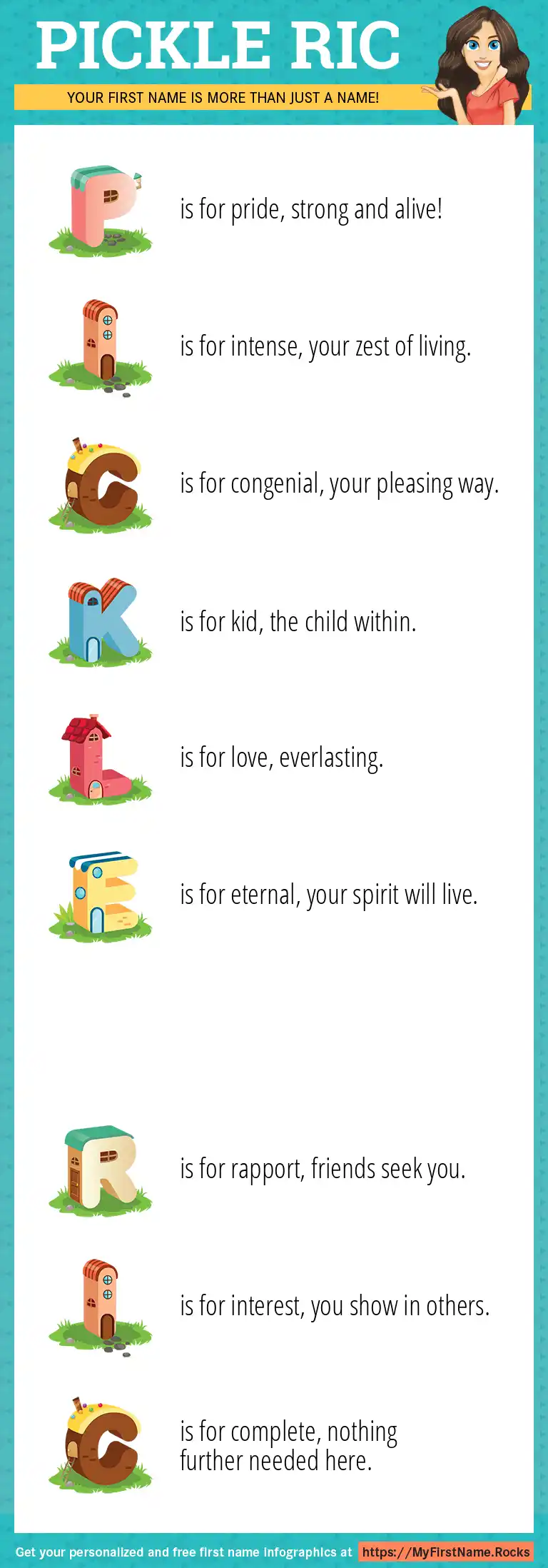 PICKLE RIC

YOUR FIRST NAME IS MORE THAN JUST A NAME!

P is for pride, strong and alive!

I is for intense, your zest of living.

C is for congenial, your pleasing way.

K is for kid, the child within.

L is for love, everlasting.

E is for eternal, your spirit will live.

R is for rapport, friends seek you.

I is for interest, you show in others.

C is for complete, nothing further needed here.

Get your personalized and free first name infographics at https://MyFirstName.Rocks