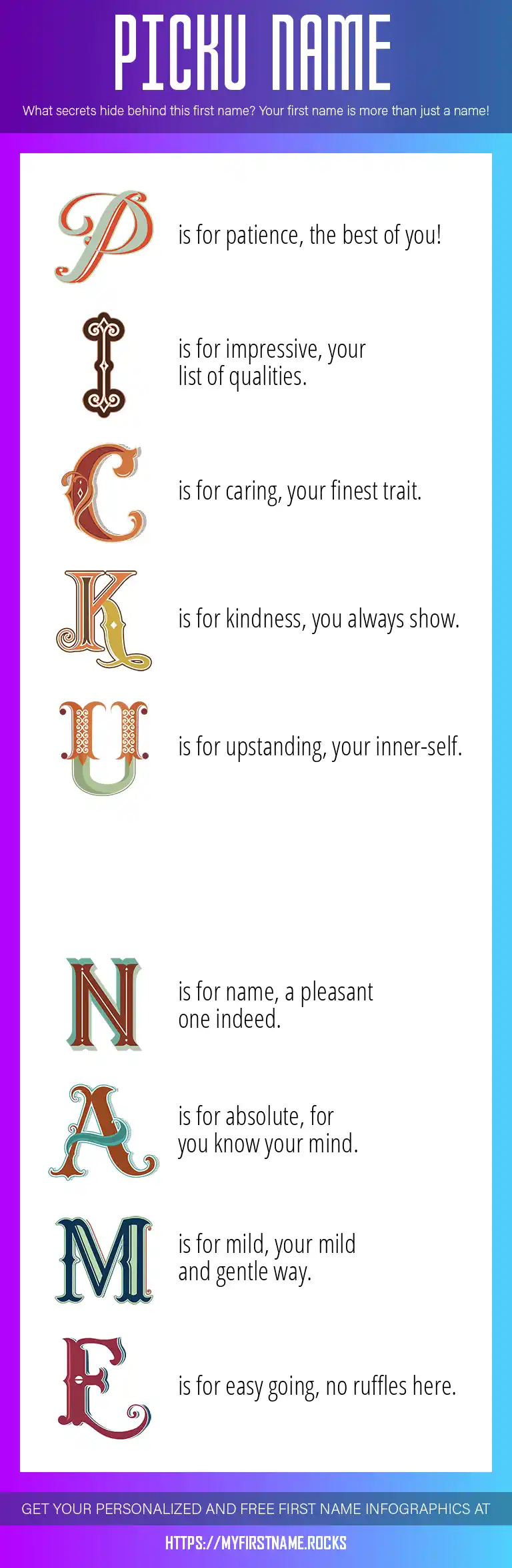 PICKU NAME

What secrets hide behind this first name? Your first name is more than just a name!

P is for patience, the best of you!

I is for impressive, your list of qualities.

C is for caring, your finest trait.

K is for kindness, you always show.

U is for upstanding, your inner-self.

N is for name, a pleasant one indeed.

A is for absolute, for you know your mind.

M is for mild, your mild and gentle way.

E is for easy going, no ruffles here.

GET YOUR PERSONALIZED AND FREE FIRST NAME INFOGRAPHICS AT

HTTPS://MYFIRSTNAME.ROCKS