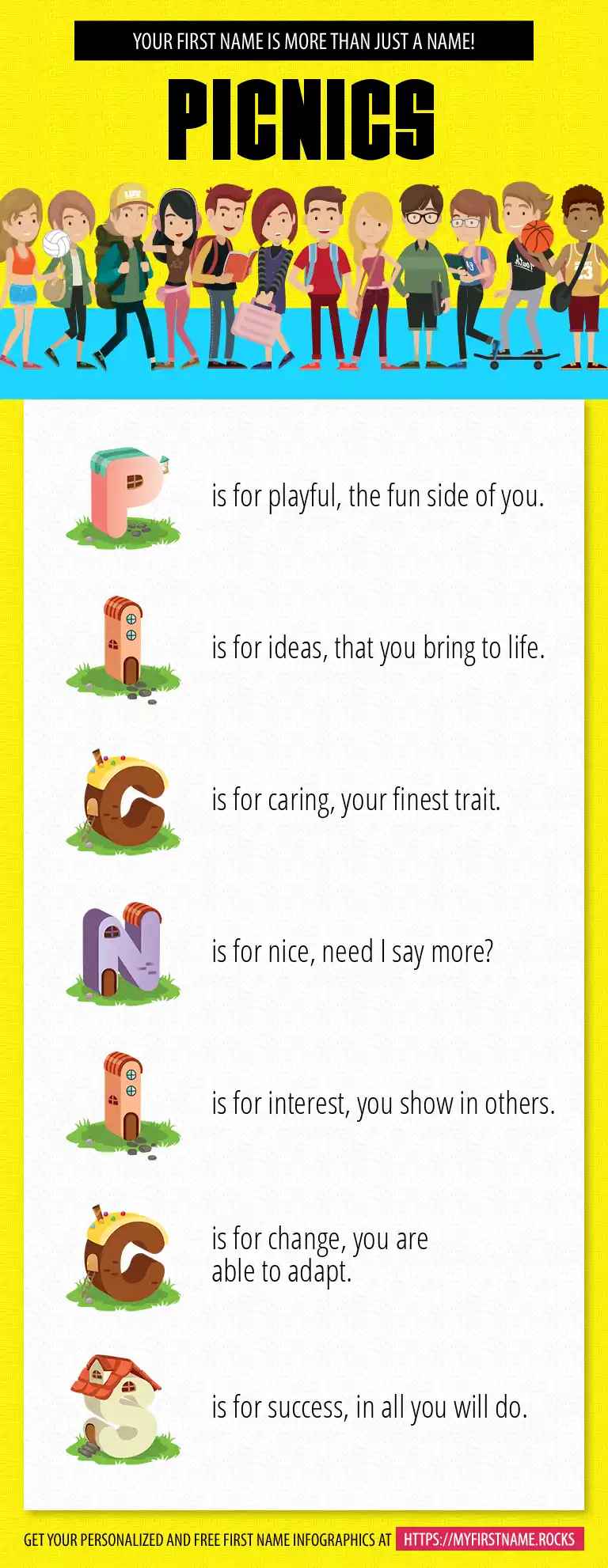 YOUR FIRST NAME IS MORE THAN JUST A NAME!

PICNICS

P is for playful, the fun side of you.

I is for ideas, that you bring to life.

C is for caring, your finest trait.

N is for nice, need I say more?

I is for interest, you show in others.

C is for change, you are able to adapt.

S is for success, in all you will do.

GET YOUR PERSONALIZED AND FREE FIRST NAME INFOGRAPHICS AT HTTPS://MYFIRSTNAME.ROCKS