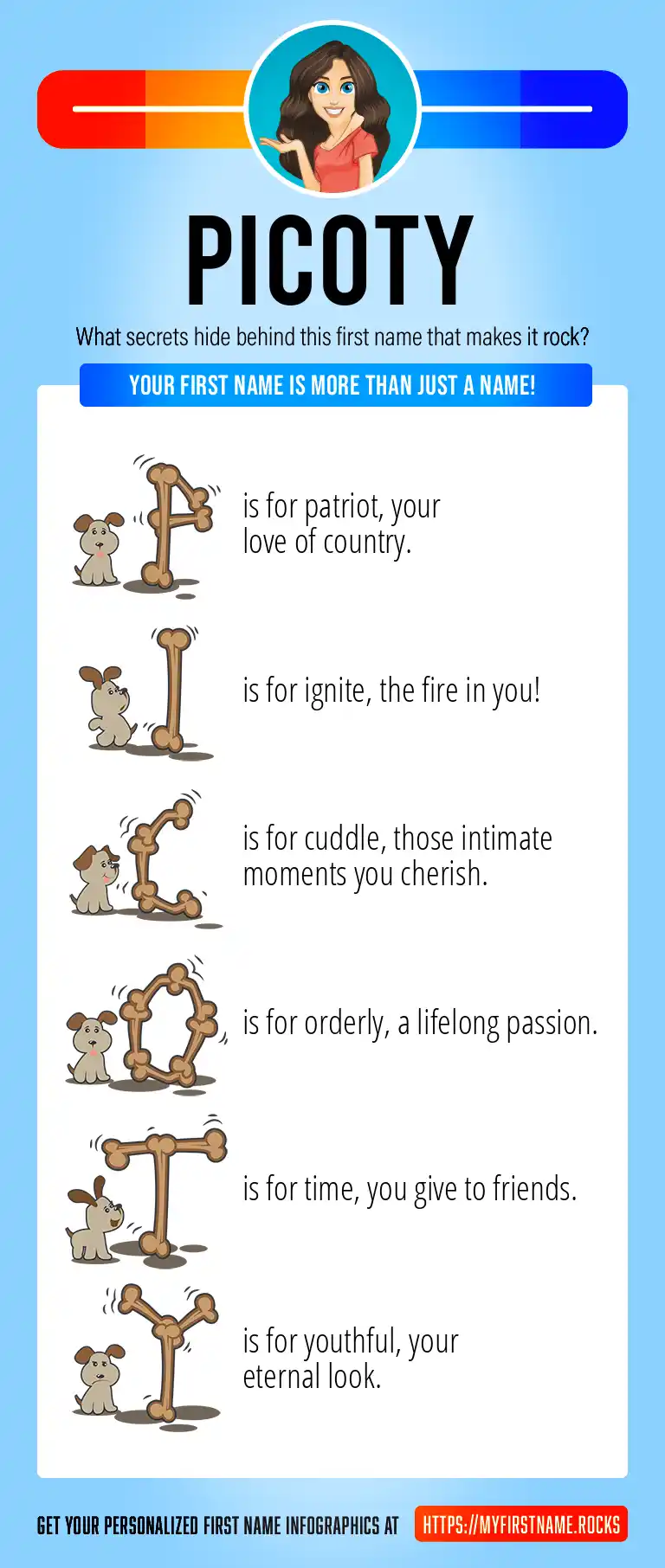 PICOTY

What secrets hide behind this first name that makes it rock?

YOUR FIRST NAME IS MORE THAN JUST A NAME!

P is for patriot, your love of country.

I is for ignite, the fire in you!

C is for cuddle, those intimate moments you cherish.

O is for orderly, a lifelong passion.

T is for time, you give to friends.

Y is for youthful, your eternal look.

GET YOUR PERSONALIZED FIRST NAME INFOGRAPHICS AT HTTPS://MYFIRSTNAME.ROCKS