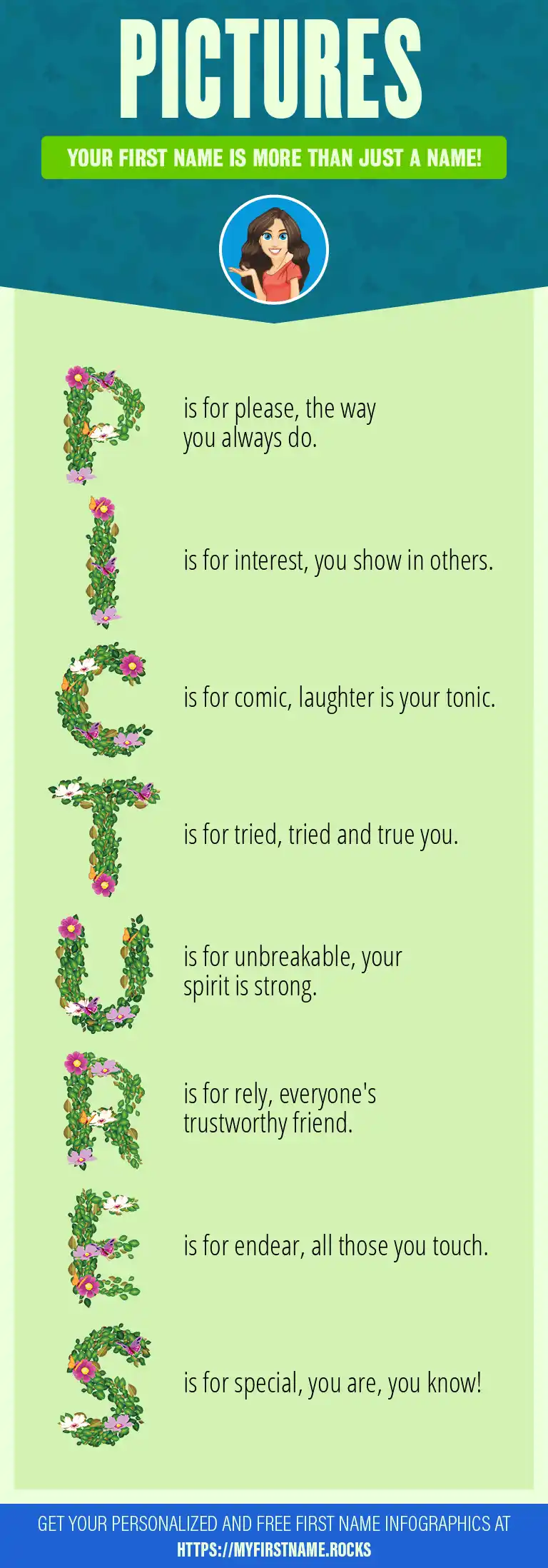 PICTURES

YOUR FIRST NAME IS MORE THAN JUST A NAME!

P is for please, the way you always do.

I is for interest, you show in others.

C is for comic, laughter is your tonic.

T is for tried, tried and true you.

U is for unbreakable, your spirit is strong.

R is for rely, everyone's trustworthy friend.

E is for endear, all those you touch.

S is for special, you are, you know!

GET YOUR PERSONALIZED AND FREE FIRST NAME INFOGRAPHICS AT
HTTPS://MYFIRSTNAME.ROCKS