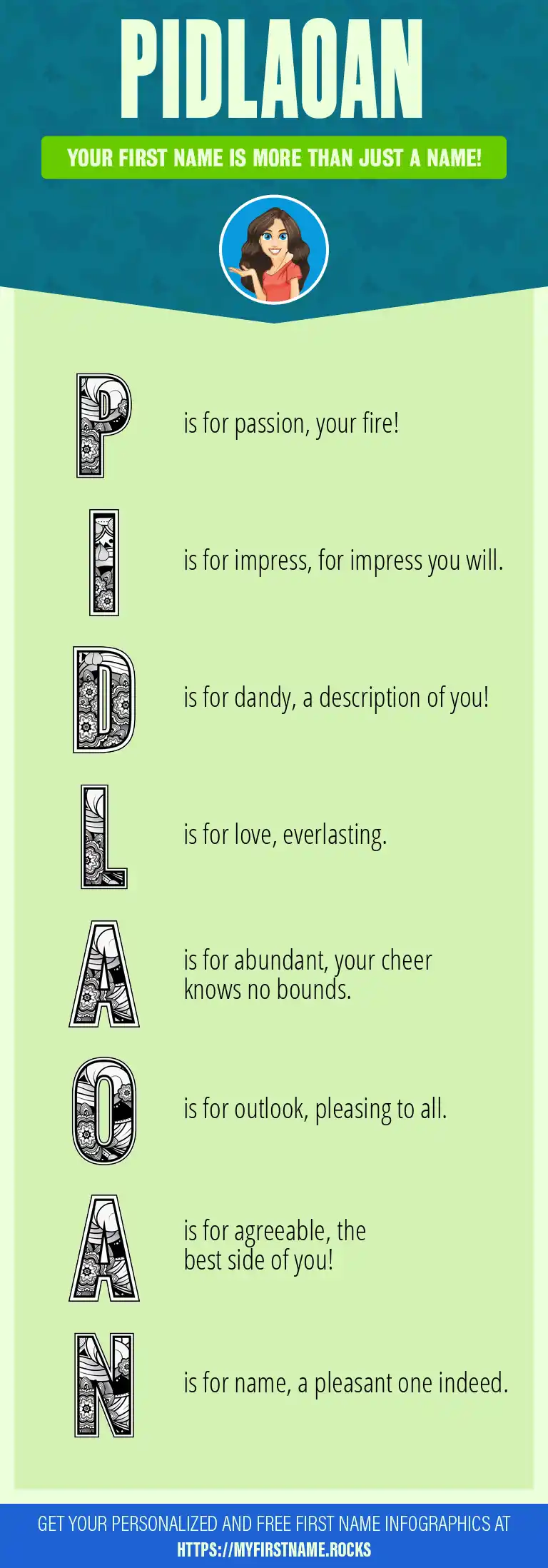 PIDLAOAN

YOUR FIRST NAME IS MORE THAN JUST A NAME!

P is for passion, your fire!

I is for impress, for impress you will.

D is for dandy, a description of you!

L is for love, everlasting.

A is for abundant, your cheer knows no bounds.

O is for outlook, pleasing to all.

A is for agreeable, the best side of you!

N is for name, a pleasant one indeed.

GET YOUR PERSONALIZED AND FREE FIRST NAME INFOGRAPHICS AT HTTPS://MYFIRSTNAME.ROCKS