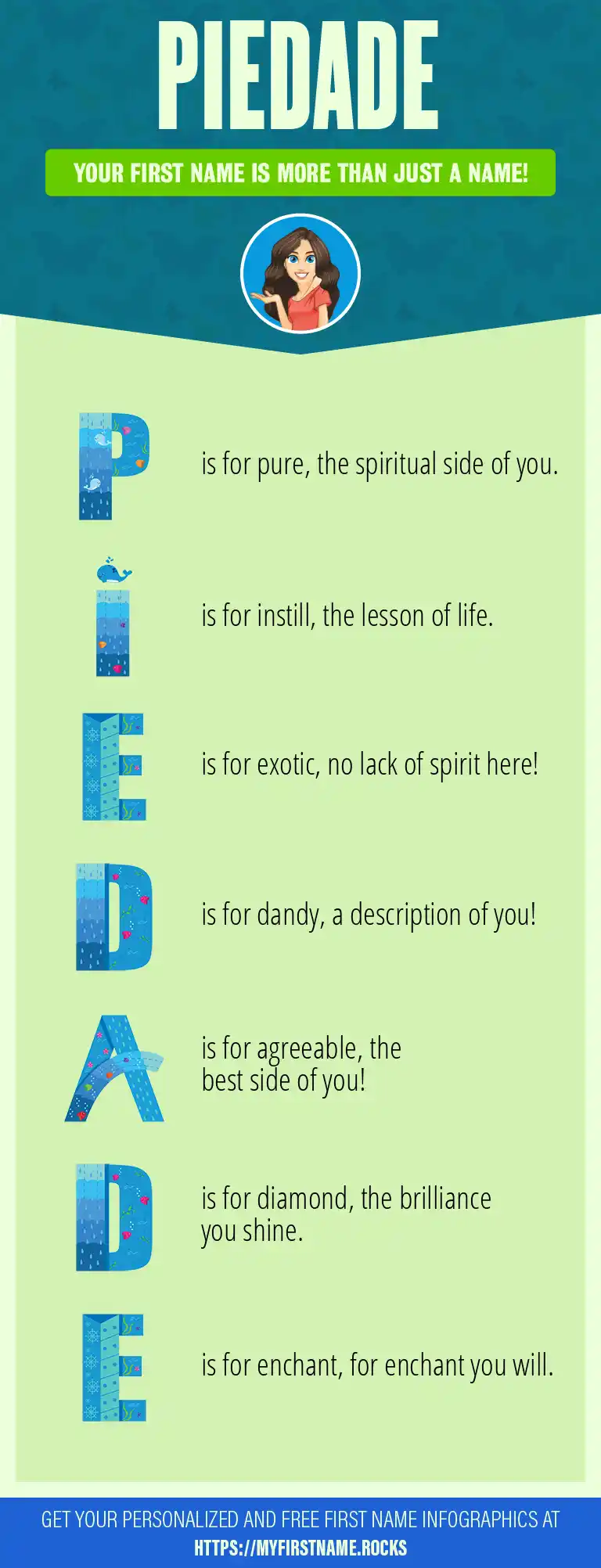 PIEDADE

YOUR FIRST NAME IS MORE THAN JUST A NAME!

P is for pure, the spiritual side of you.

I is for instill, the lesson of life.

E is for exotic, no lack of spirit here!

D is for dandy, a description of you!

A is for agreeable, the best side of you!

D is for diamond, the brilliance you shine.

E is for enchant, for enchant you will.

GET YOUR PERSONALIZED AND FREE FIRST NAME INFOGRAPHICS AT HTTPS://MYFIRSTNAME.ROCKS