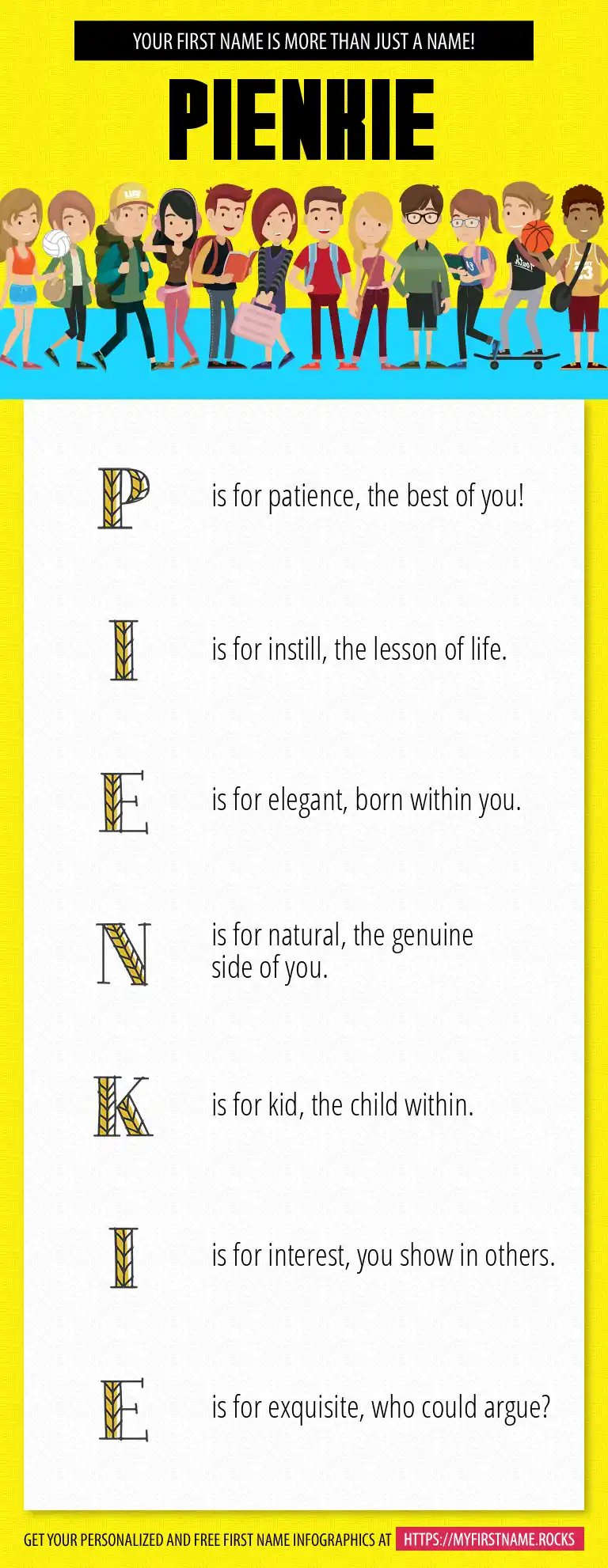 YOUR FIRST NAME IS MORE THAN JUST A NAME!

PIENKIE

P is for patience, the best of you!

I is for instill, the lesson of life.

E is for elegant, born within you.

N is for natural, the genuine side of you.

K is for kid, the child within.

I is for interest, you show in others.

E is for exquisite, who could argue?

GET YOUR PERSONALIZED AND FREE FIRST NAME INFOGRAPHICS AT HTTPS://MYFIRSTNAME.ROCKS