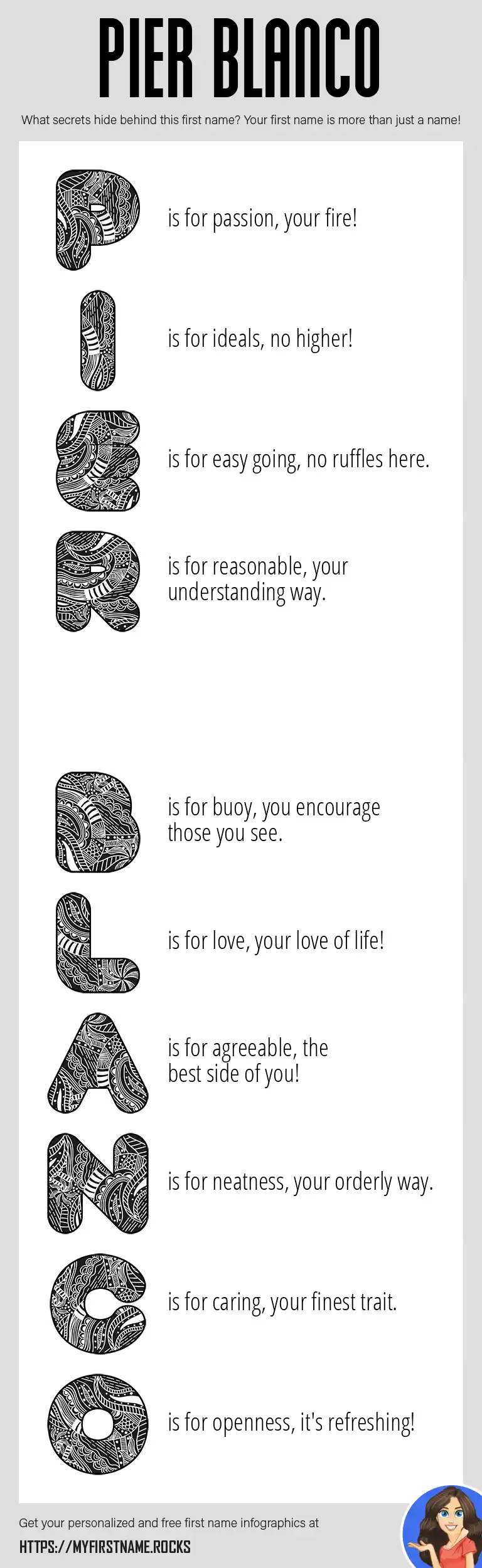 PIER BLANCO

What secrets hide behind this first name? Your first name is more than just a name!

P is for passion, your fire!

I is for ideals, no higher!

E is for easy going, no ruffles here.

R is for reasonable, your understanding way.

B is for buoy, you encourage those you see.

L is for love, your love of life!

A is for agreeable, the best side of you!

N is for neatness, your orderly way.

C is for caring, your finest trait.

O is for openness, it's refreshing!

Get your personalized and free first name infographics at

HTTPS://MYFIRSTNAME.ROCKS