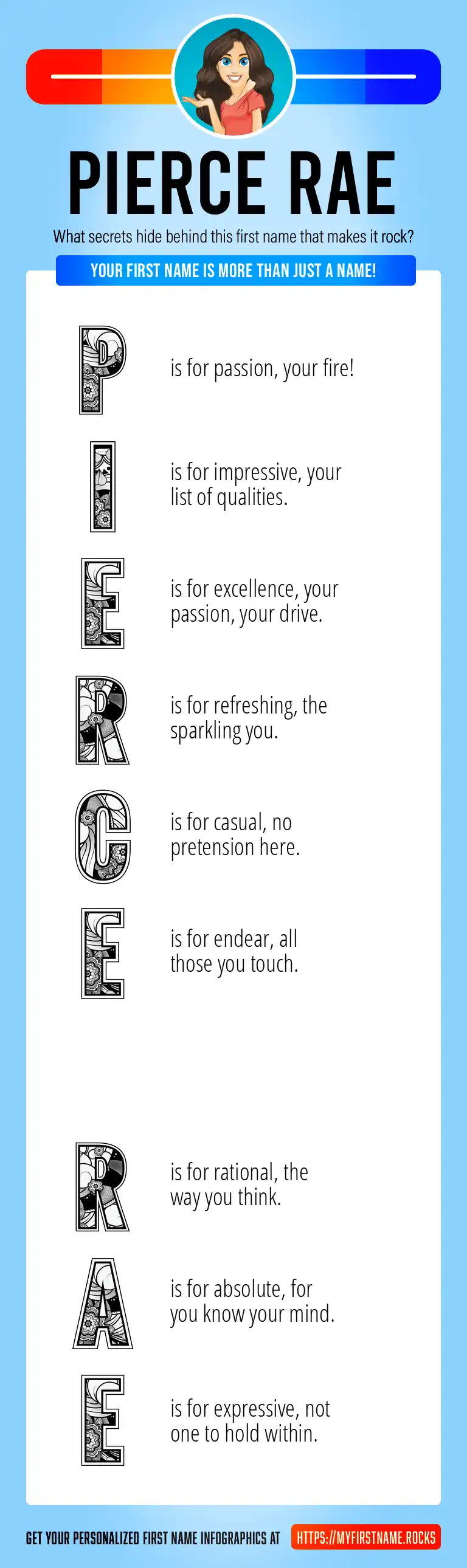 PIERCE RAE

What secrets hide behind this first name that makes it rock?

YOUR FIRST NAME IS MORE THAN JUST A NAME!

P is for passion, your fire!

I is for impressive, your list of qualities.

E is for excellence, your passion, your drive.

R is for refreshing, the sparkling you.

C is for casual, no pretension here.

E is for endear, all those you touch.

R is for rational, the way you think.

A is for absolute, for you know your mind.

E is for expressive, not one to hold within.

GET YOUR PERSONALIZED FIRST NAME INFOGRAPHICS AT HTTPS://MYFIRSTNAME.ROCKS