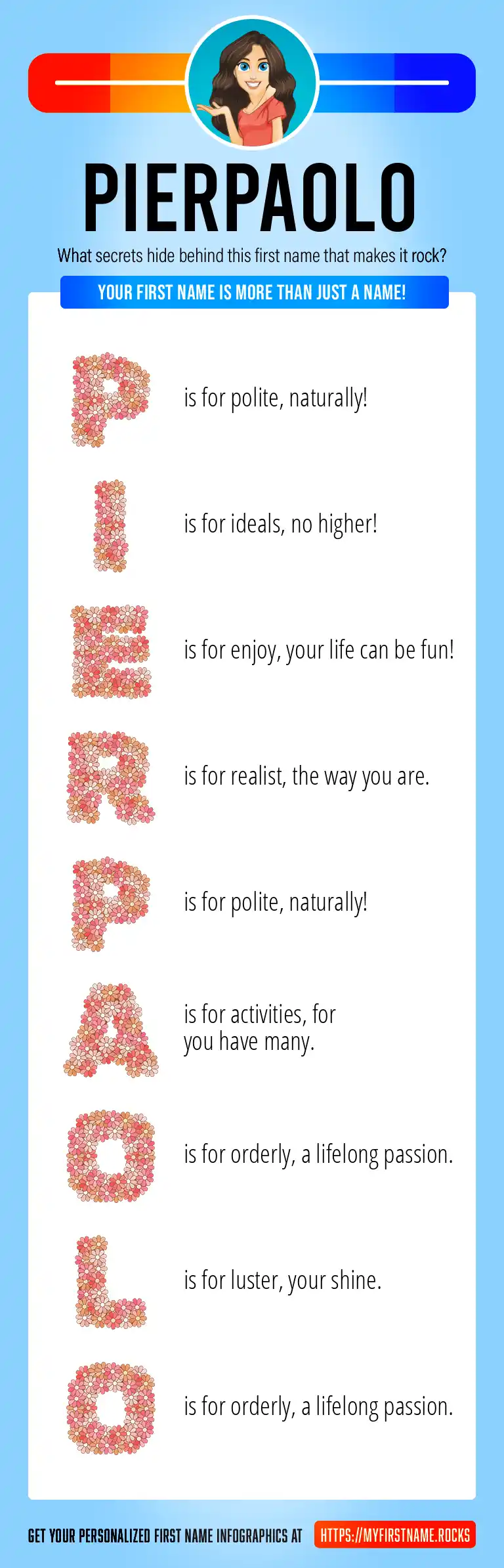 PIERPAOLO

What secrets hide behind this first name that makes it rock?

YOUR FIRST NAME IS MORE THAN JUST A NAME!

P is for polite, naturally!

I is for ideals, no higher!

E is for enjoy, your life can be fun!

R is for realist, the way you are.

P is for polite, naturally!

A is for activities, for you have many.

O is for orderly, a lifelong passion.

L is for luster, your shine.

O is for orderly, a lifelong passion.

GET YOUR PERSONALIZED FIRST NAME INFOGRAPHICS AT HTTPS://MYFIRSTNAME.ROCKS