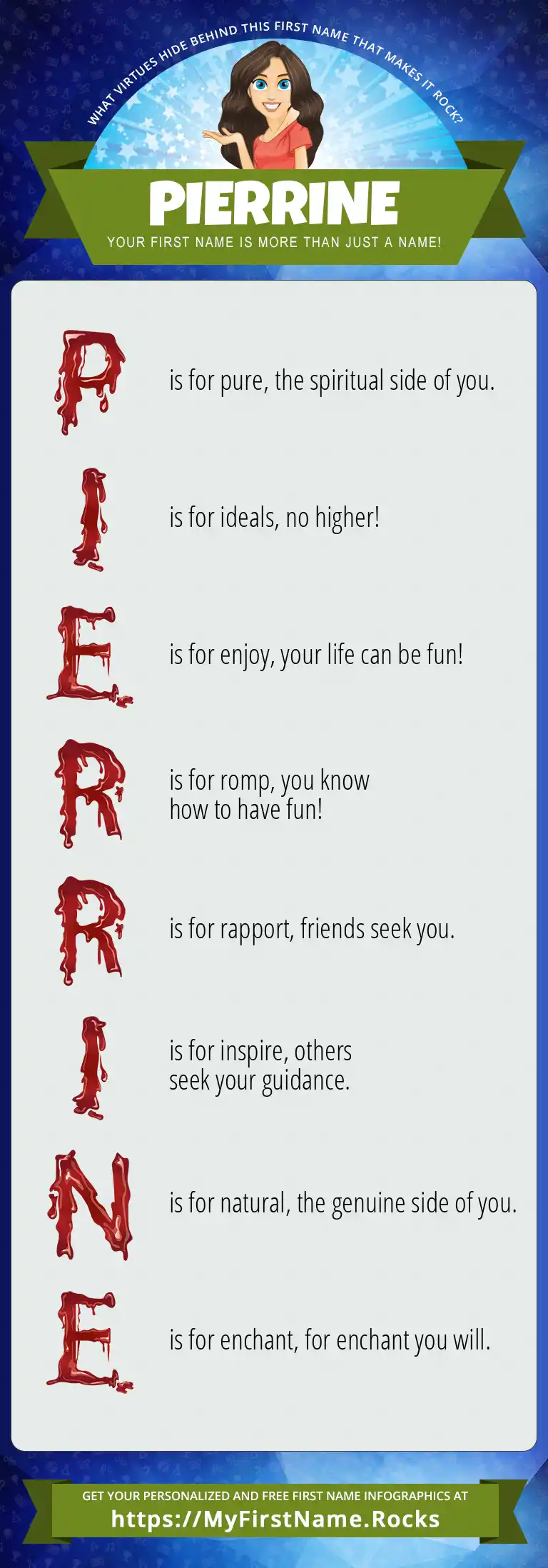 WHAT VIRTUES HIDE BEHIND THIS FIRST NAME THAT MAKES IT ROCK?

PIERRINE

YOUR FIRST NAME IS MORE THAN JUST A NAME!

P is for pure, the spiritual side of you.

I is for ideals, no higher!

E is for enjoy, your life can be fun!

R is for romp, you know how to have fun!

R is for rapport, friends seek you.

I is for inspire, others seek your guidance.

N is for natural, the genuine side of you.

E is for enchant, for enchant you will.

GET YOUR PERSONALIZED AND FREE FIRST NAME INFOGRAPHICS AT

https://MyFirstName.Rocks