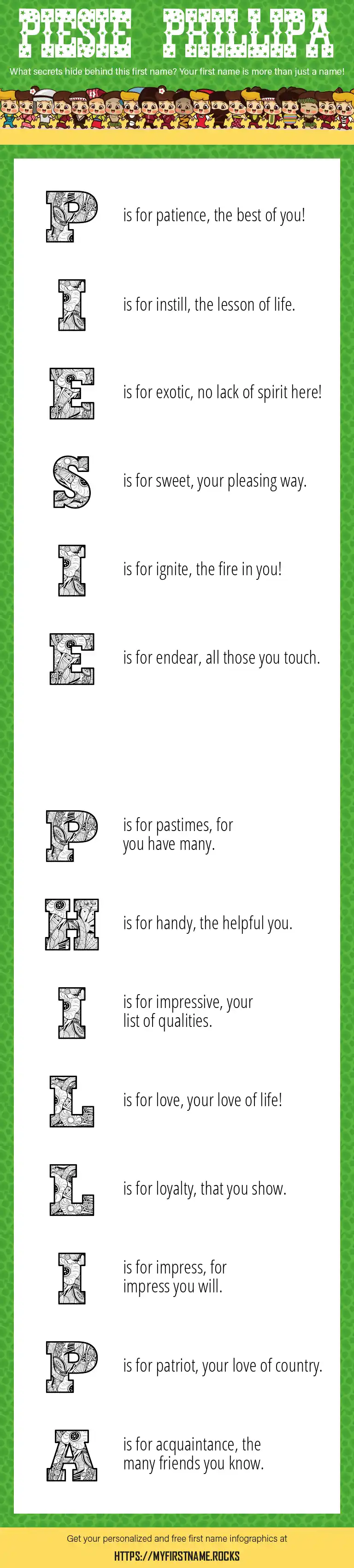 PIESIE PHILLIPA

What secrets hide behind this first name? Your first name is more than just a name!

P is for patience, the best of you!

I is for instill, the lesson of life.

E is for exotic, no lack of spirit here!

S is for sweet, your pleasing way.

I is for ignite, the fire in you!

E is for endear, all those you touch.

P is for pastimes, for you have many.

H is for handy, the helpful you.

I is for impressive, your list of qualities.

L is for love, your love of life!

L is for loyalty, that you show.

I is for impress, for impress you will.

P is for patriot, your love of country.

A is for acquaintance, the many friends you know.

Get your personalized and free first name infographics at

HTTPS://MYFIRSTNAME.ROCKS