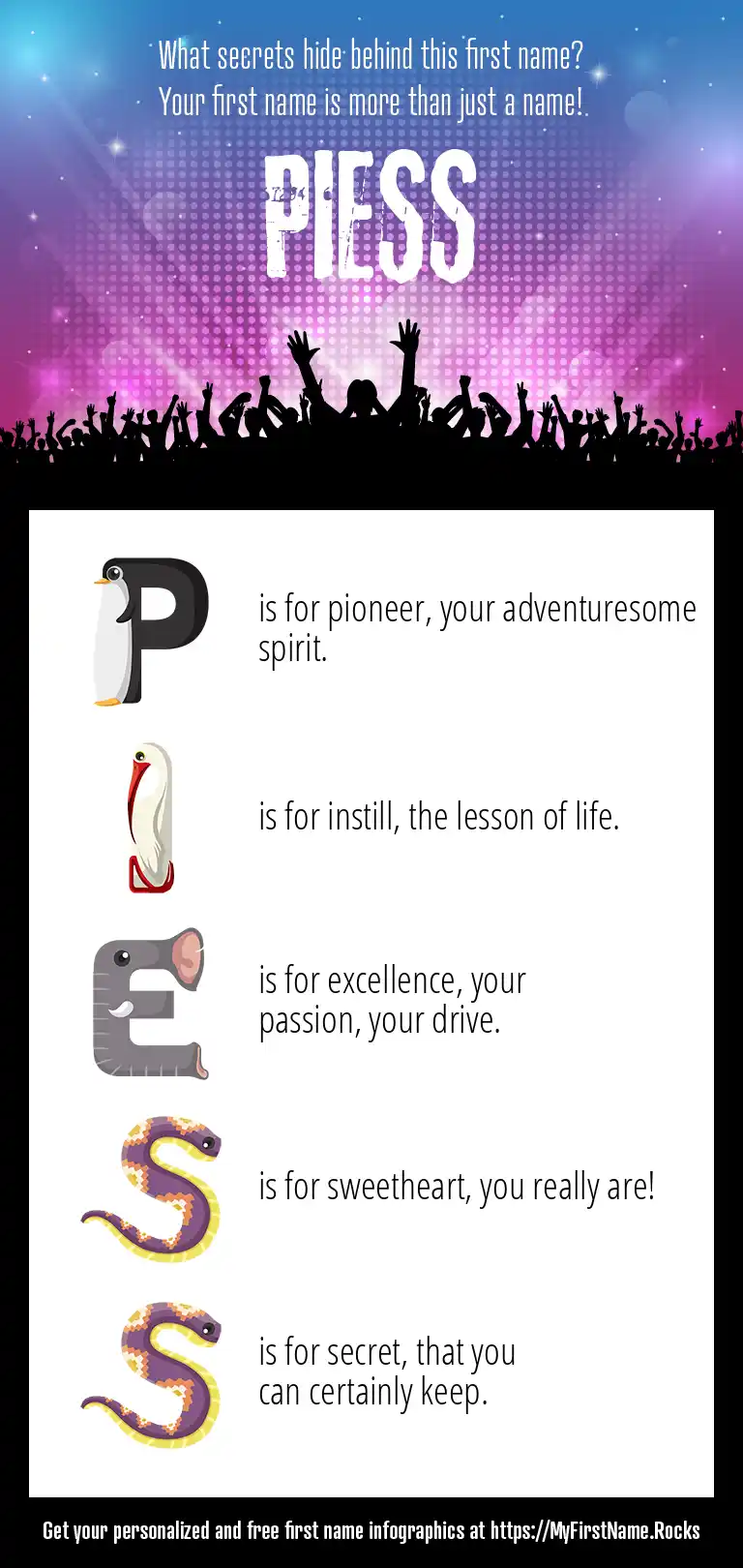 What secrets hide behind this first name?
Your first name is more than just a name!

PIESS

P is for pioneer, your adventuresome spirit.

I is for instill, the lesson of life.

E is for excellence, your passion, your drive.

S is for sweetheart, you really are!

S is for secret, that you can certainly keep.

Get your personalized and free first name infographics at https://MyFirstName.Rocks