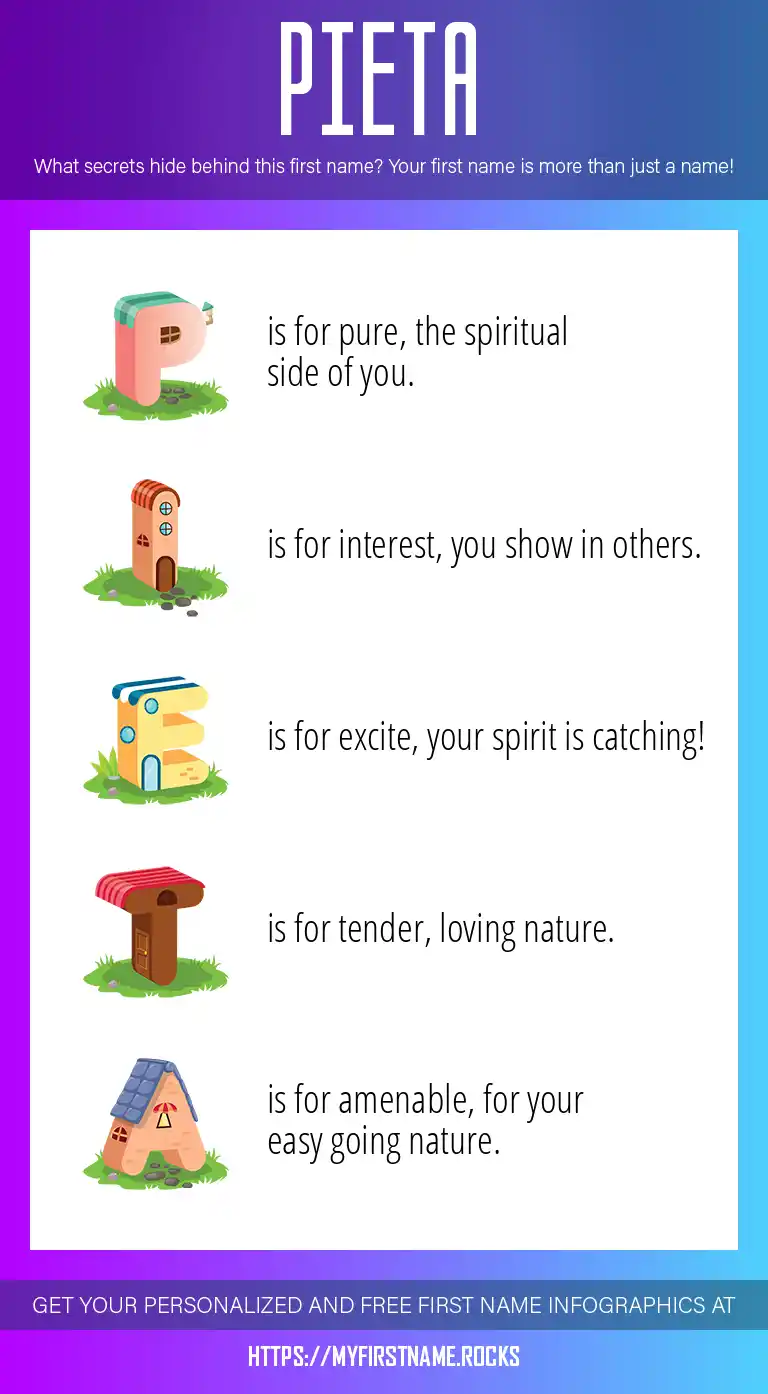 PIETA

What secrets hide behind this first name? Your first name is more than just a name!

P is for pure, the spiritual side of you.

I is for interest, you show in others.

E is for excite, your spirit is catching!

T is for tender, loving nature.

A is for amenable, for your easy going nature.

GET YOUR PERSONALIZED AND FREE FIRST NAME INFOGRAPHICS AT

HTTPS://MYFIRSTNAME.ROCKS