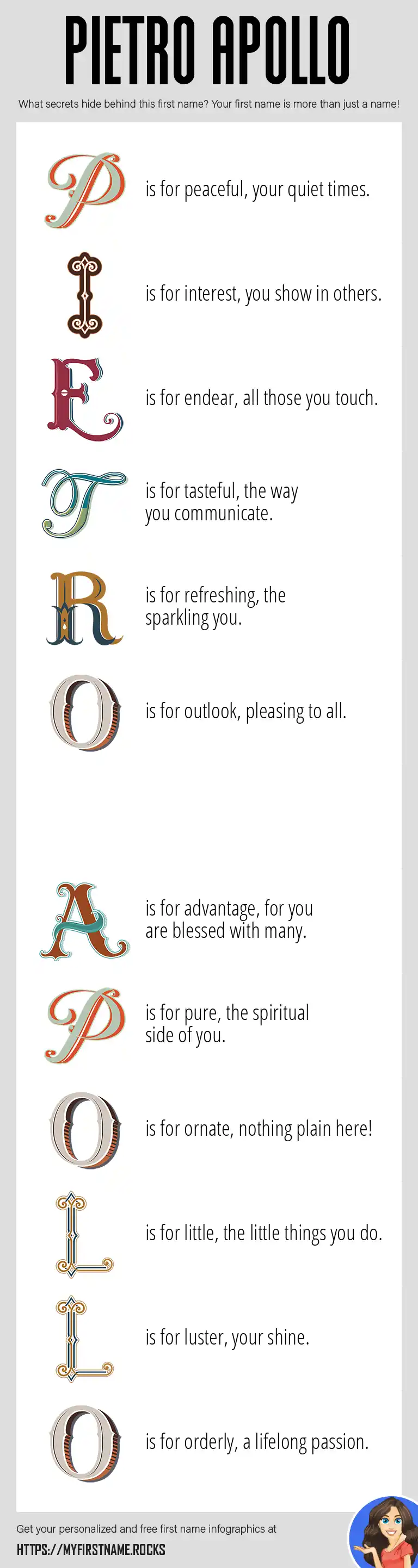 PIETRO APOLLO

What secrets hide behind this first name? Your first name is more than just a name!

P is for peaceful, your quiet times.

I is for interest, you show in others.

E is for endear, all those you touch.

T is for tasteful, the way you communicate.

R is for refreshing, the sparkling you.

O is for outlook, pleasing to all.

A is for advantage, for you are blessed with many.

P is for pure, the spiritual side of you.

O is for ornate, nothing plain here!

L is for little, the little things you do.

L is for luster, your shine.

O is for orderly, a lifelong passion.

Get your personalized and free first name infographics at

HTTPS://MYFIRSTNAME.ROCKS