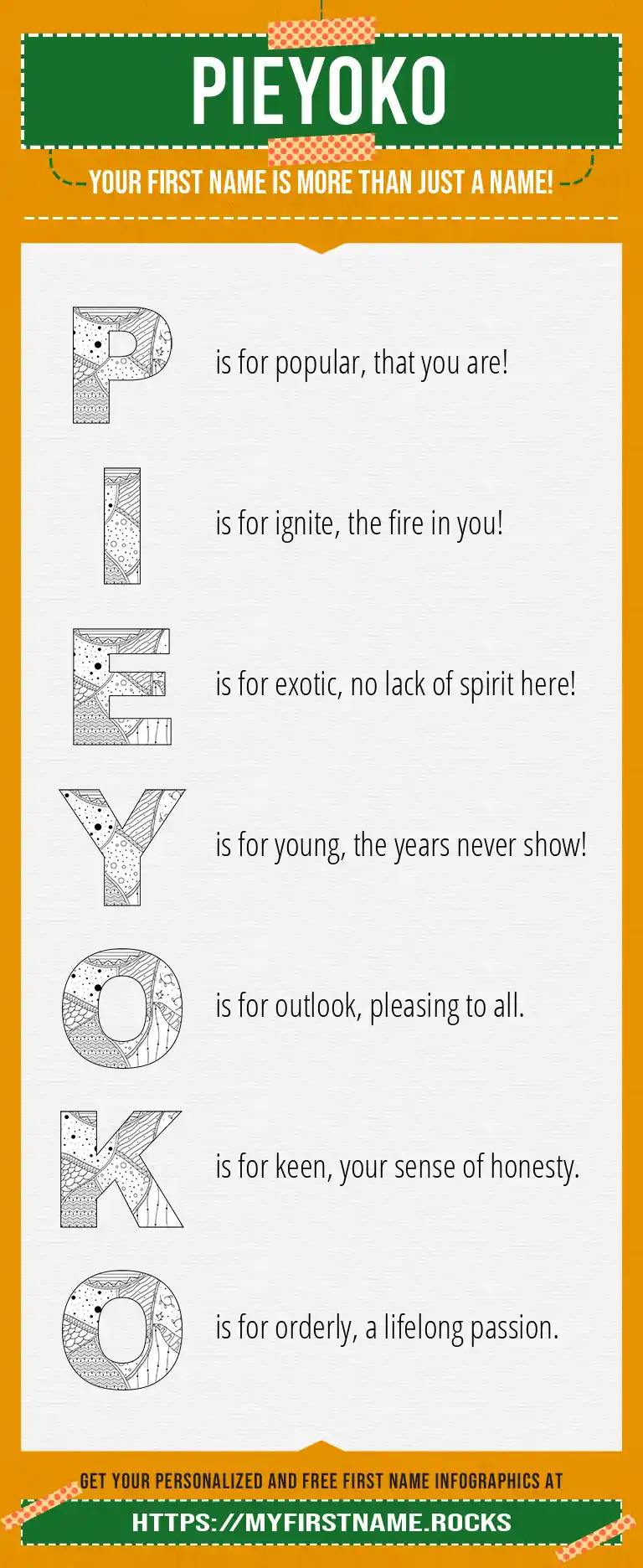 PIEYOKO

YOUR FIRST NAME IS MORE THAN JUST A NAME!

P is for popular, that you are!

I is for ignite, the fire in you!

E is for exotic, no lack of spirit here!

Y is for young, the years never show!

O is for outlook, pleasing to all.

K is for keen, your sense of honesty.

O is for orderly, a lifelong passion.

GET YOUR PERSONALIZED AND FREE FIRST NAME INFOGRAPHICS AT

HTTPS://MYFIRSTNAME.ROCKS