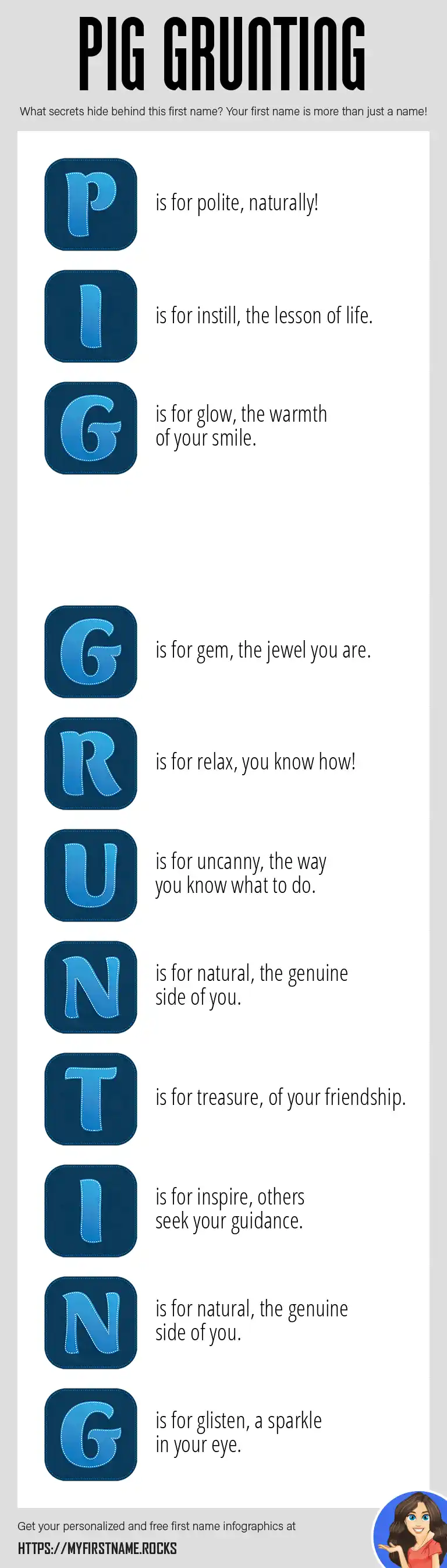 PIG GRUNTING

What secrets hide behind this first name? Your first name is more than just a name!

P is for polite, naturally!

I is for instill, the lesson of life.

G is for glow, the warmth of your smile.

G is for gem, the jewel you are.

R is for relax, you know how!

U is for uncanny, the way you know what to do.

N is for natural, the genuine side of you.

T is for treasure, of your friendship.

I is for inspire, others seek your guidance.

N is for natural, the genuine side of you.

G is for glisten, a sparkle in your eye.

Get your personalized and free first name infographics at

HTTPS://MYFIRSTNAME.ROCKS