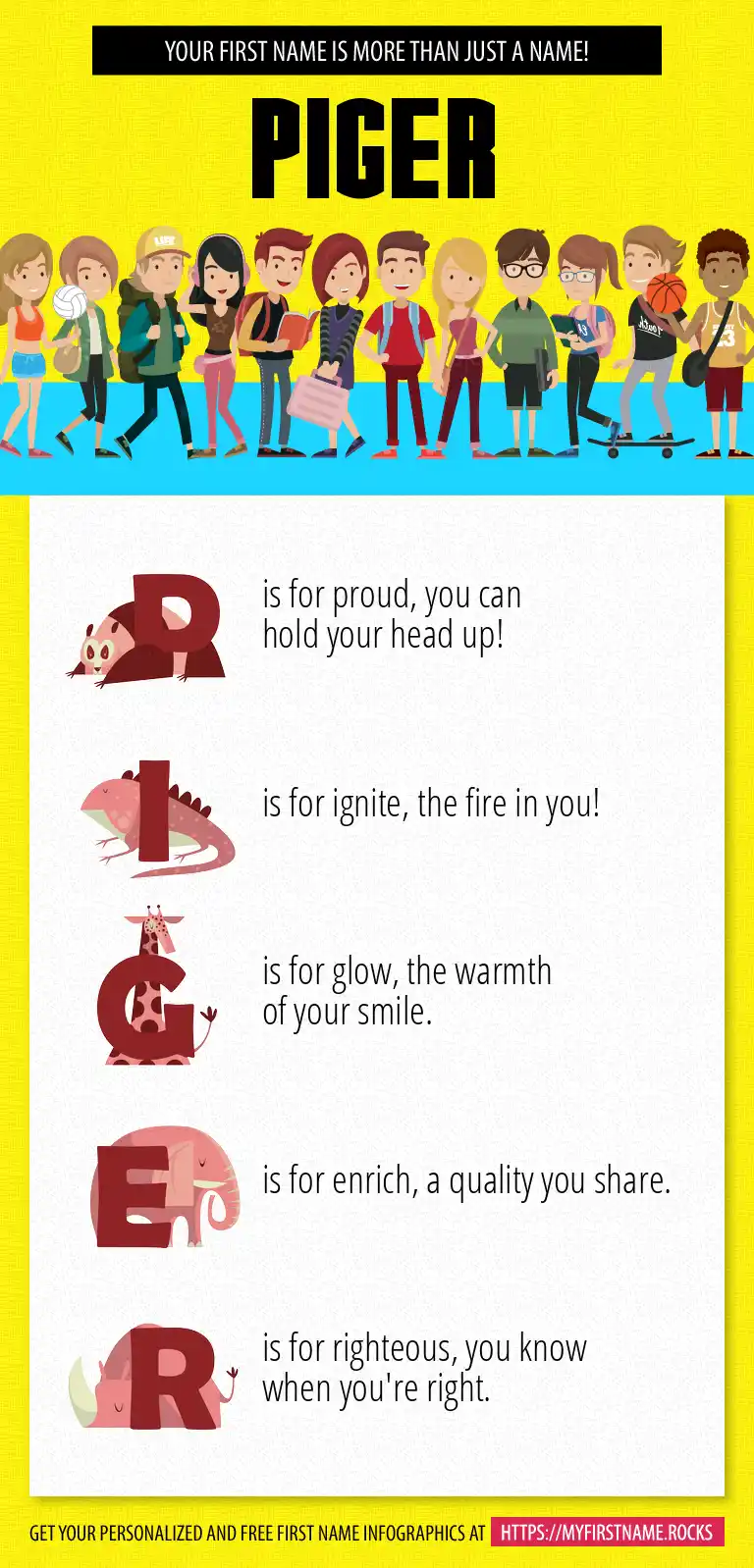 YOUR FIRST NAME IS MORE THAN JUST A NAME!

PIGER

P is for proud, you can hold your head up!

I is for ignite, the fire in you!

G is for glow, the warmth of your smile.

E is for enrich, a quality you share.

R is for righteous, you know when you're right.

GET YOUR PERSONALIZED AND FREE FIRST NAME INFOGRAPHICS AT HTTPS://MYFIRSTNAME.ROCKS