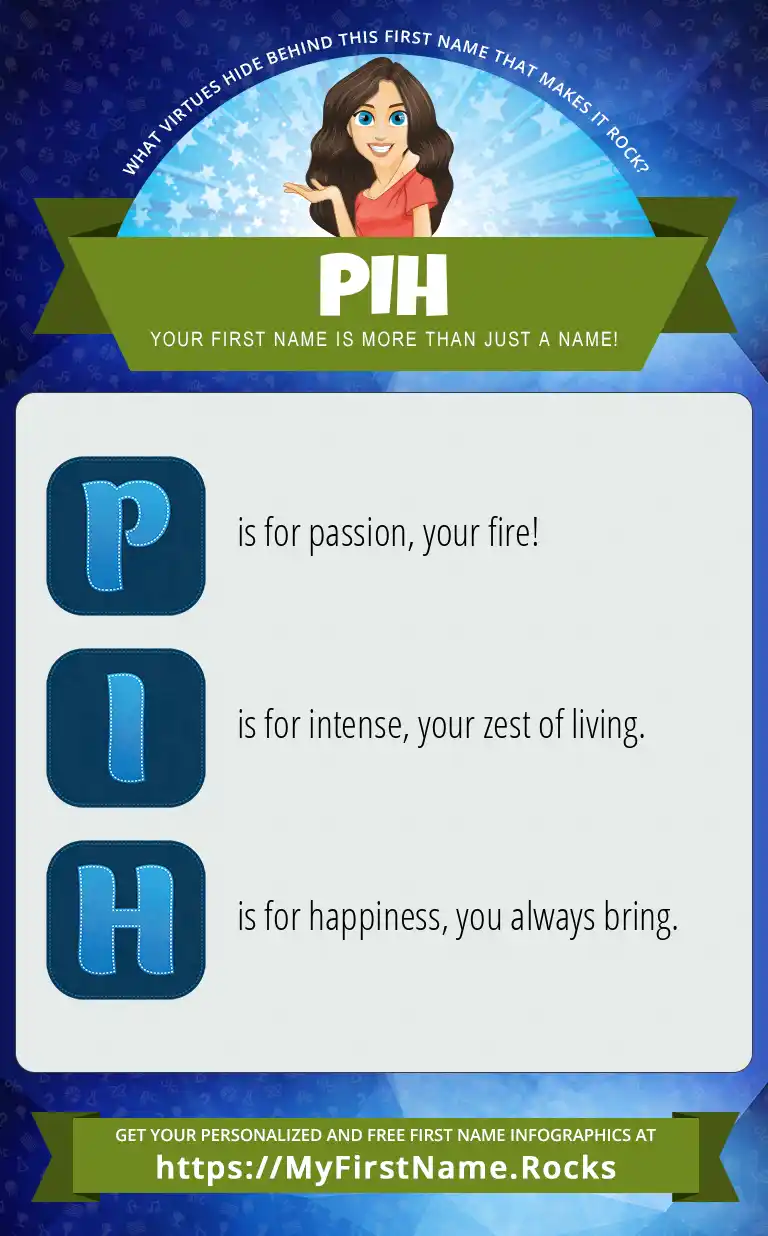 WHAT VIRTUES HIDE BEHIND THIS FIRST NAME THAT MAKES IT ROCK?

PIH

YOUR FIRST NAME IS MORE THAN JUST A NAME!

P is for passion, your fire!

I is for intense, your zest of living.

H is for happiness, you always bring.

GET YOUR PERSONALIZED AND FREE FIRST NAME INFOGRAPHICS AT
https://MyFirstName.Rocks