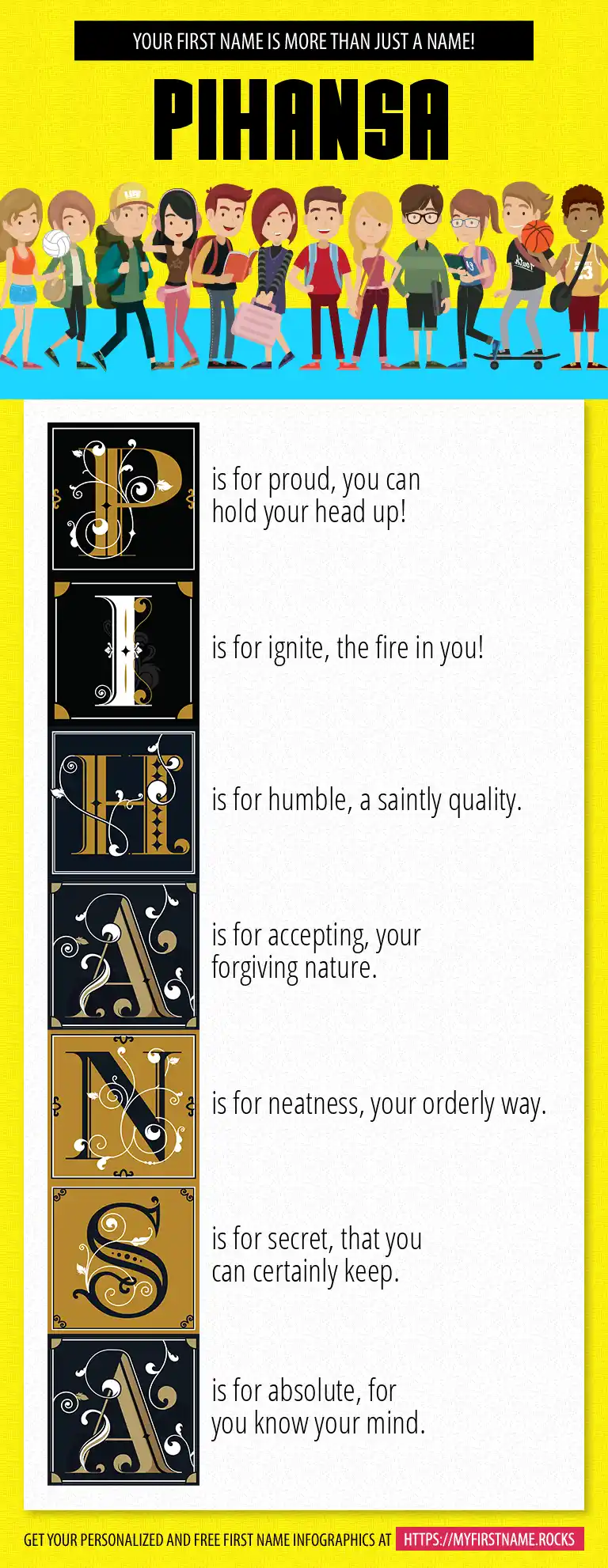 YOUR FIRST NAME IS MORE THAN JUST A NAME!

PIHANSA

P is for proud, you can hold your head up!

I is for ignite, the fire in you!

H is for humble, a saintly quality.

A is for accepting, your forgiving nature.

N is for neatness, your orderly way.

S is for secret, that you can certainly keep.

A is for absolute, for you know your mind.

GET YOUR PERSONALIZED AND FREE FIRST NAME INFOGRAPHICS AT HTTPS://MYFIRSTNAME.ROCKS