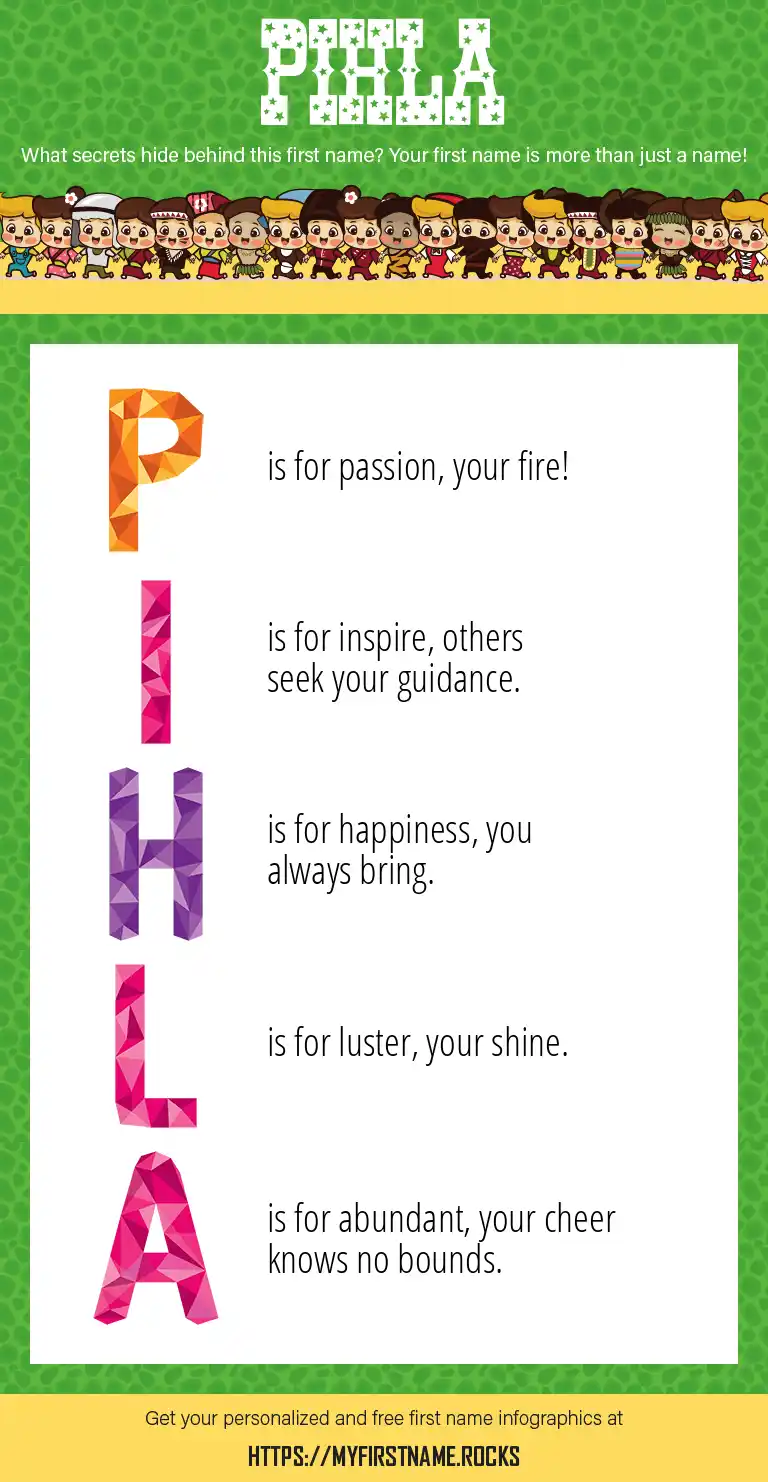 PIHLA

What secrets hide behind this first name? Your first name is more than just a name!

P is for passion, your fire!

I is for inspire, others seek your guidance.

H is for happiness, you always bring.

L is for luster, your shine.

A is for abundant, your cheer knows no bounds.

Get your personalized and free first name infographics at

HTTPS://MYFIRSTNAME.ROCKS