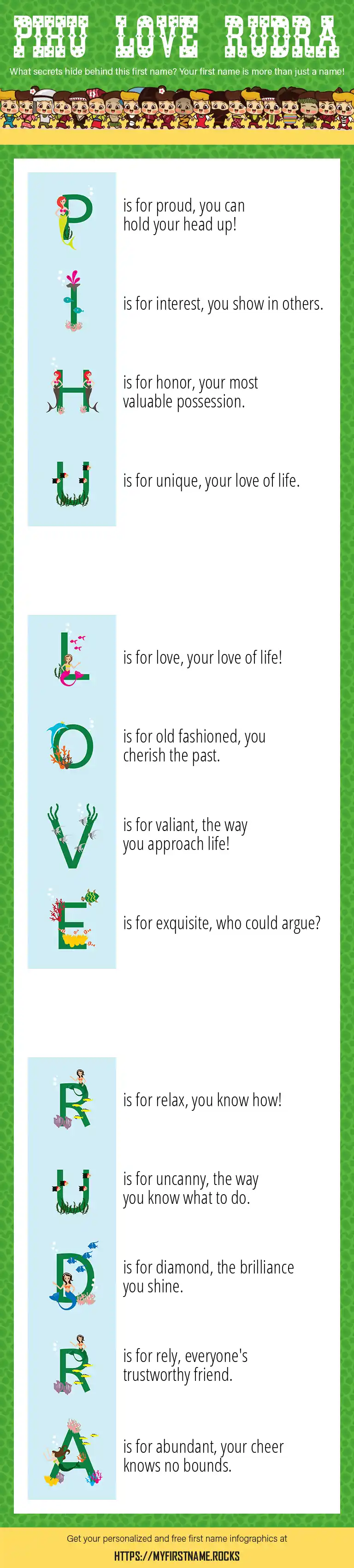 PIHU LOVE RUDRA

What secrets hide behind this first name? Your first name is more than just a name!

P is for proud, you can hold your head up!

I is for interest, you show in others.

H is for honor, your most valuable possession.

U is for unique, your love of life.

L is for love, your love of life!

O is for old fashioned, you cherish the past.

V is for valiant, the way you approach life!

E is for exquisite, who could argue?

R is for relax, you know how!

U is for uncanny, the way you know what to do.

D is for diamond, the brilliance you shine.

R is for rely, everyone's trustworthy friend.

A is for abundant, your cheer knows no bounds.

Get your personalized and free first name infographics at

HTTPS://MYFIRSTNAME.ROCKS