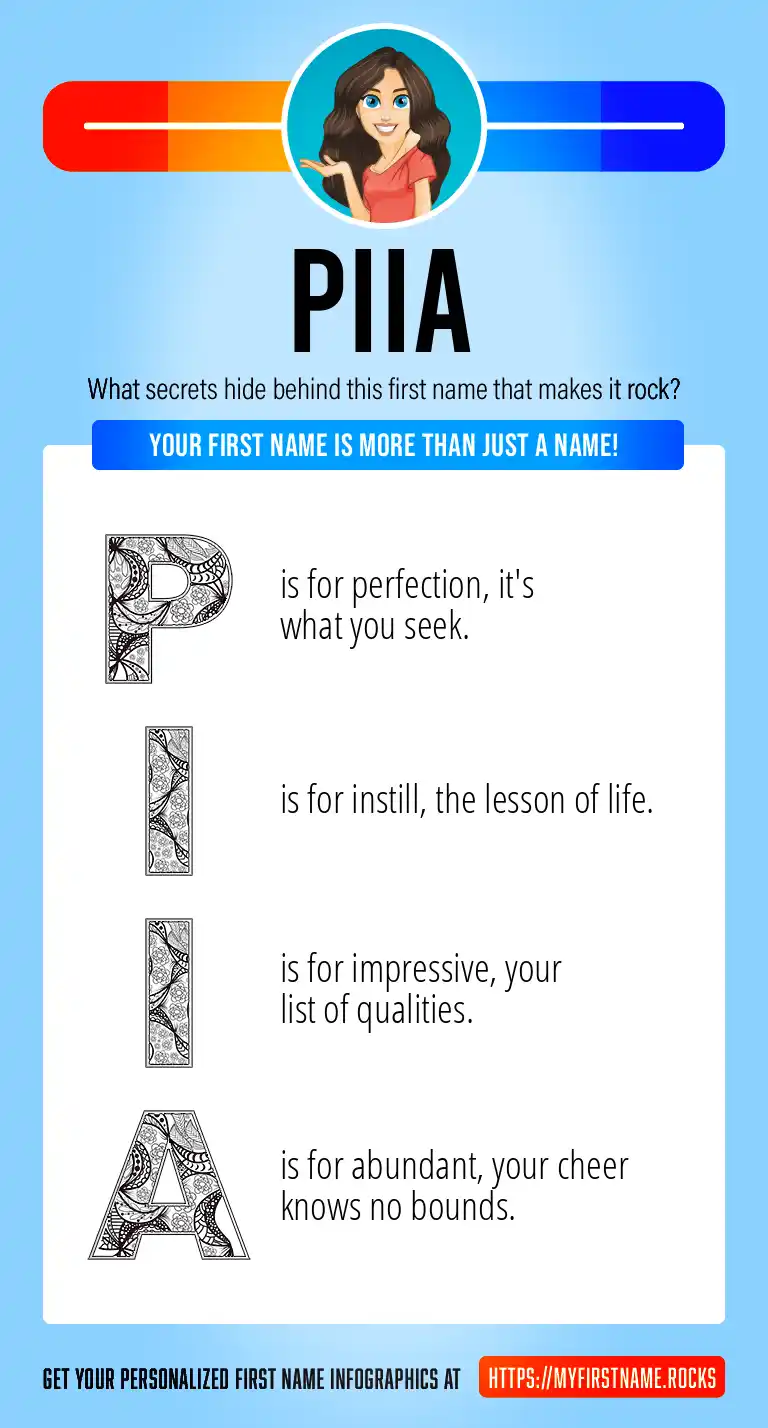 PIIA

What secrets hide behind this first name that makes it rock?

YOUR FIRST NAME IS MORE THAN JUST A NAME!

P is for perfection, it's what you seek.

I is for instill, the lesson of life.

I is for impressive, your list of qualities.

A is for abundant, your cheer knows no bounds.

GET YOUR PERSONALIZED FIRST NAME INFOGRAPHICS AT HTTPS://MYFIRSTNAME.ROCKS