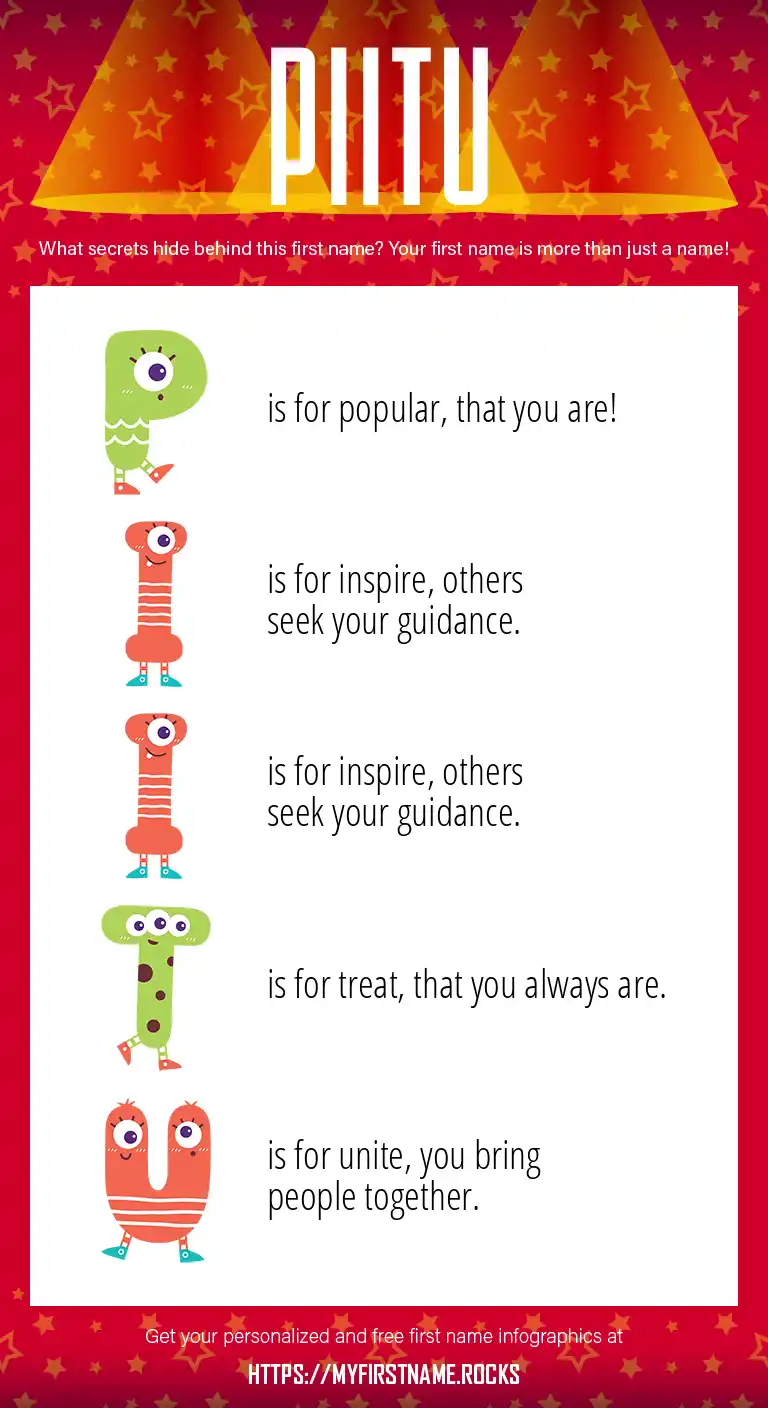 PIITU

What secrets hide behind this first name? Your first name is more than just a name!

P is for popular, that you are!

I is for inspire, others seek your guidance.

I is for inspire, others seek your guidance.

T is for treat, that you always are.

U is for unite, you bring people together.

Get your personalized and free first name infographics at

HTTPS://MYFIRSTNAME.ROCKS