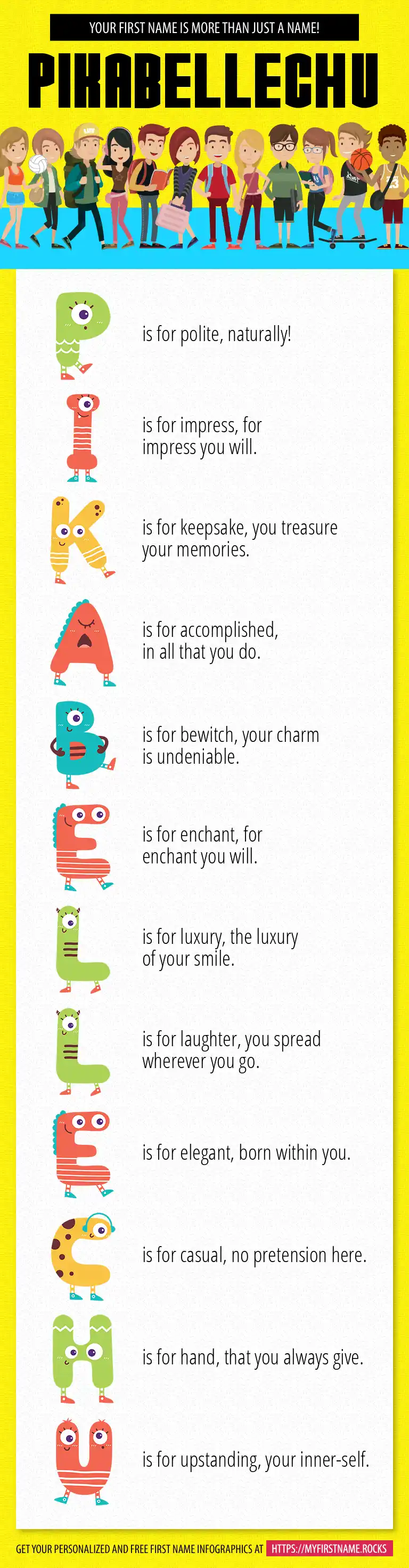 YOUR FIRST NAME IS MORE THAN JUST A NAME!

PIKABELLECHU

P is for polite, naturally!

I is for impress, for impress you will.

K is for keepsake, you treasure your memories.

A is for accomplished, in all that you do.

B is for bewitch, your charm is undeniable.

E is for enchant, for enchant you will.

L is for luxury, the luxury of your smile.

L is for laughter, you spread wherever you go.

E is for elegant, born within you.

C is for casual, no pretension here.

H is for hand, that you always give.

U is for upstanding, your inner-self.

GET YOUR PERSONALIZED AND FREE FIRST NAME INFOGRAPHICS AT HTTPS://MYFIRSTNAME.ROCKS