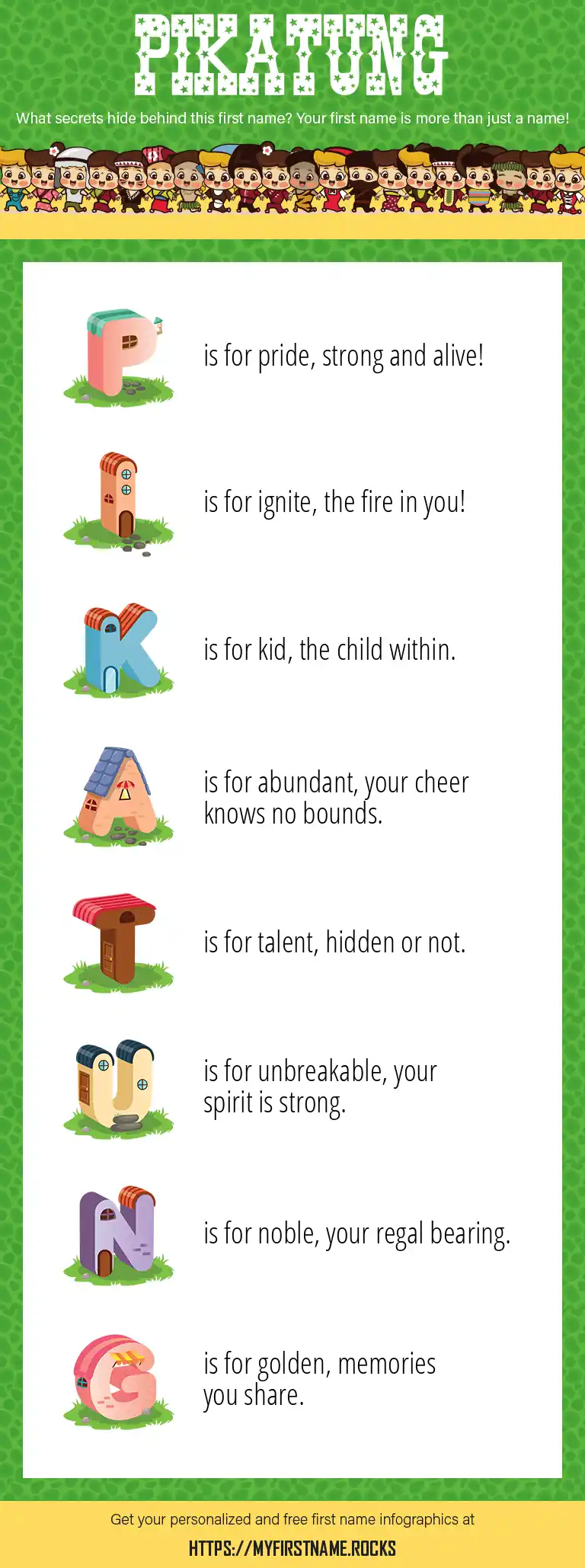 PIKATUNG

What secrets hide behind this first name? Your first name is more than just a name!

P is for pride, strong and alive!

I is for ignite, the fire in you!

K is for kid, the child within.

A is for abundant, your cheer knows no bounds.

T is for talent, hidden or not.

U is for unbreakable, your spirit is strong.

N is for noble, your regal bearing.

G is for golden, memories you share.

Get your personalized and free first name infographics at

HTTPS://MYFIRSTNAME.ROCKS