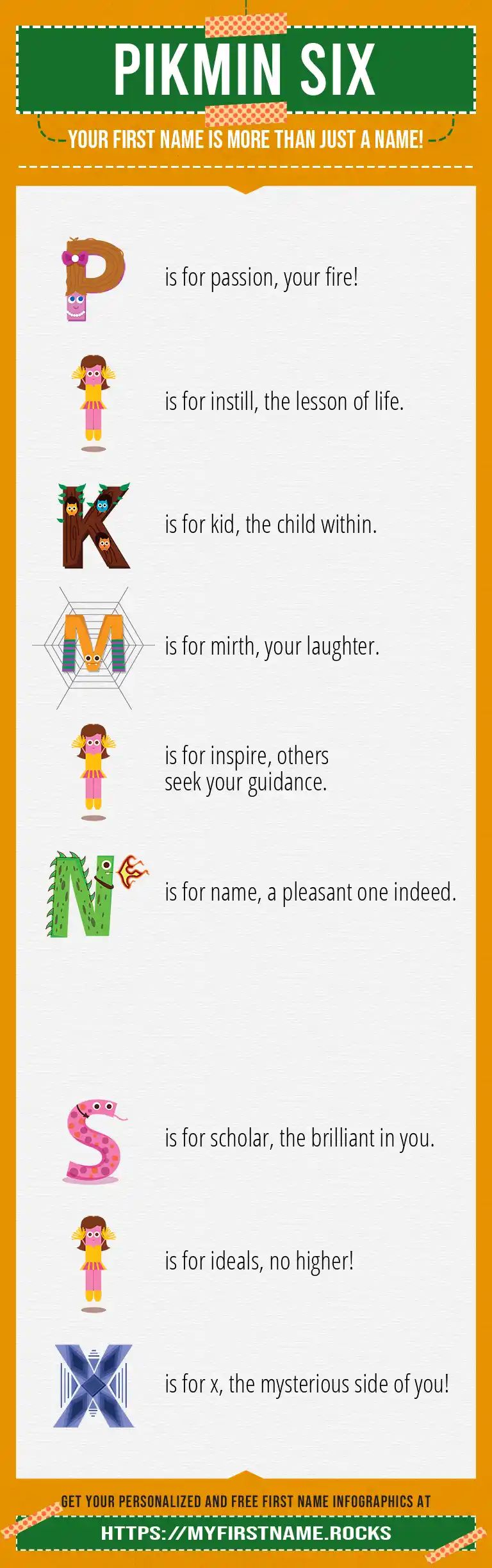 PIKMIN SIX

YOUR FIRST NAME IS MORE THAN JUST A NAME!

P is for passion, your fire!

I is for instill, the lesson of life.

K is for kid, the child within.

M is for mirth, your laughter.

I is for inspire, others seek your guidance.

N is for name, a pleasant one indeed.

S is for scholar, the brilliant in you.

I is for ideals, no higher!

X is for x, the mysterious side of you!

GET YOUR PERSONALIZED AND FREE FIRST NAME INFOGRAPHICS AT

HTTPS://MYFIRSTNAME.ROCKS