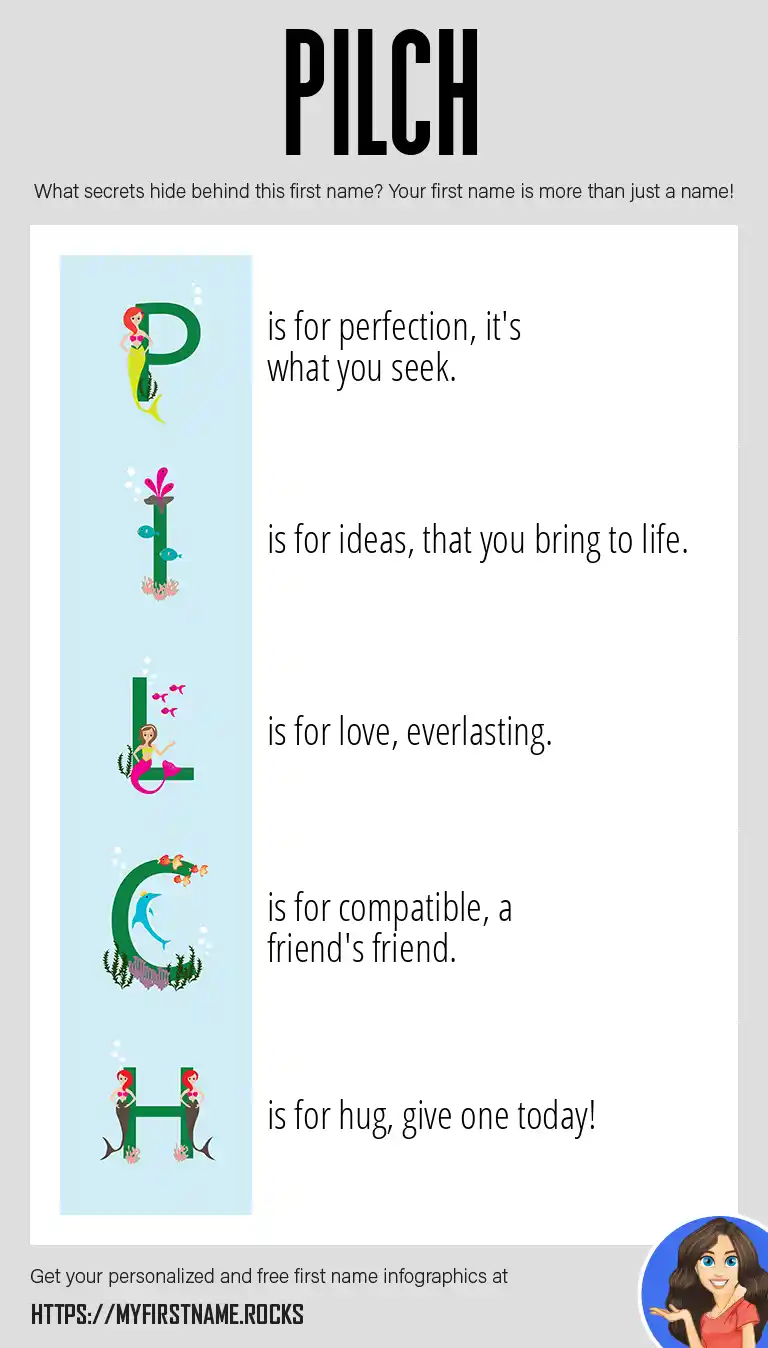 PILCH

What secrets hide behind this first name? Your first name is more than just a name!

P is for perfection, it's what you seek.

I is for ideas, that you bring to life.

L is for love, everlasting.

C is for compatible, a friend's friend.

H is for hug, give one today!

Get your personalized and free first name infographics at

HTTPS://MYFIRSTNAME.ROCKS