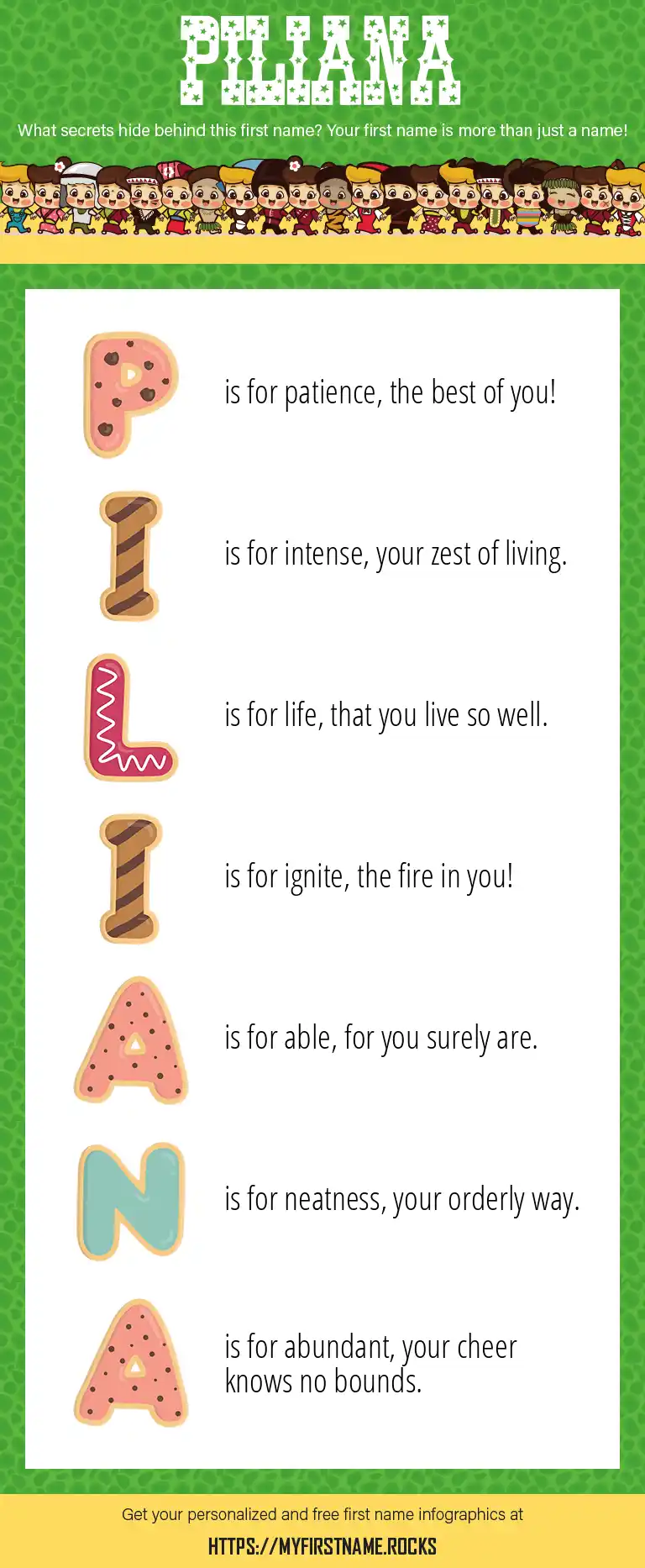 PILIANA

What secrets hide behind this first name? Your first name is more than just a name!

P is for patience, the best of you!

I is for intense, your zest of living.

L is for life, that you live so well.

I is for ignite, the fire in you!

A is for able, for you surely are.

N is for neatness, your orderly way.

A is for abundant, your cheer knows no bounds.

Get your personalized and free first name infographics at

HTTPS://MYFIRSTNAME.ROCKS