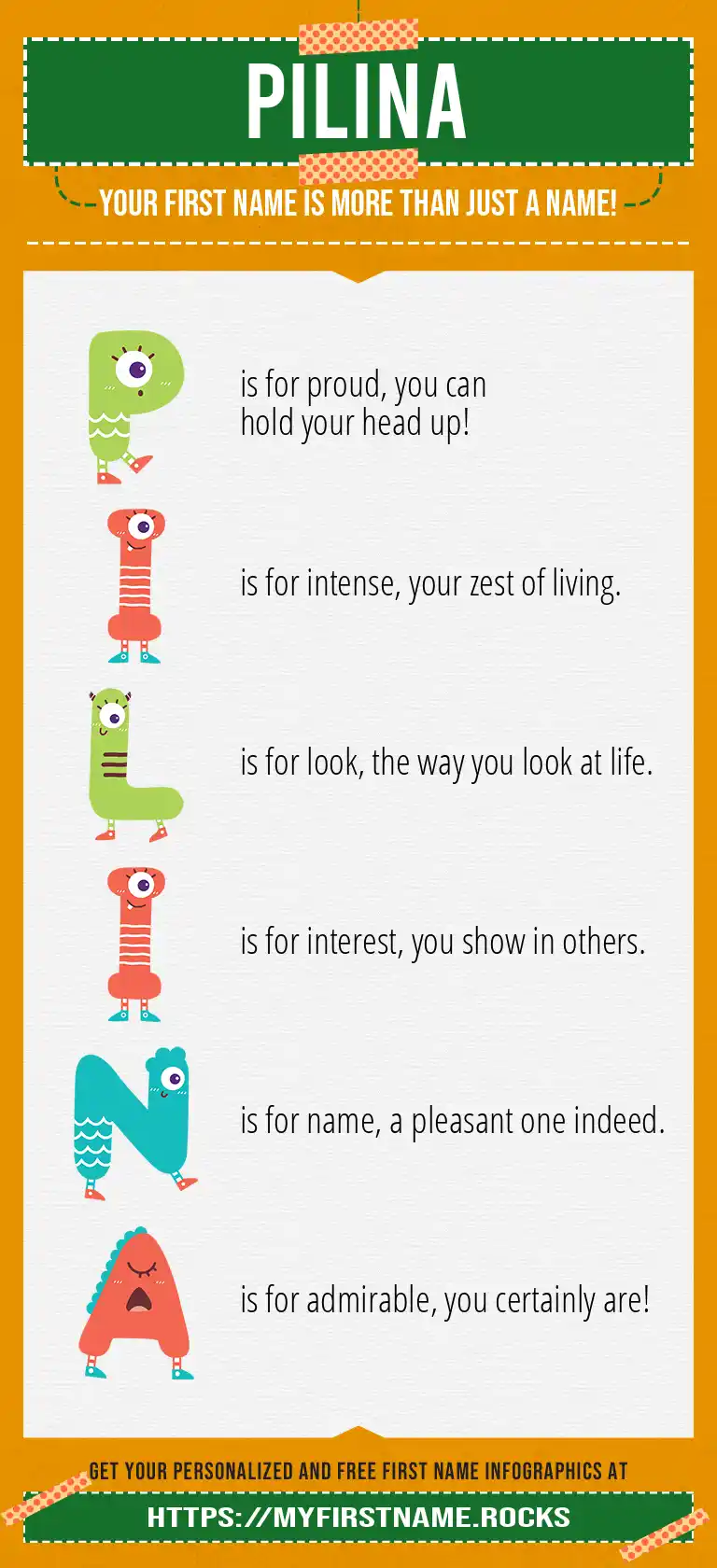 PILINA

YOUR FIRST NAME IS MORE THAN JUST A NAME!

P is for proud, you can hold your head up!

I is for intense, your zest of living.

L is for look, the way you look at life.

I is for interest, you show in others.

N is for name, a pleasant one indeed.

A is for admirable, you certainly are!

GET YOUR PERSONALIZED AND FREE FIRST NAME INFOGRAPHICS AT

HTTPS://MYFIRSTNAME.ROCKS